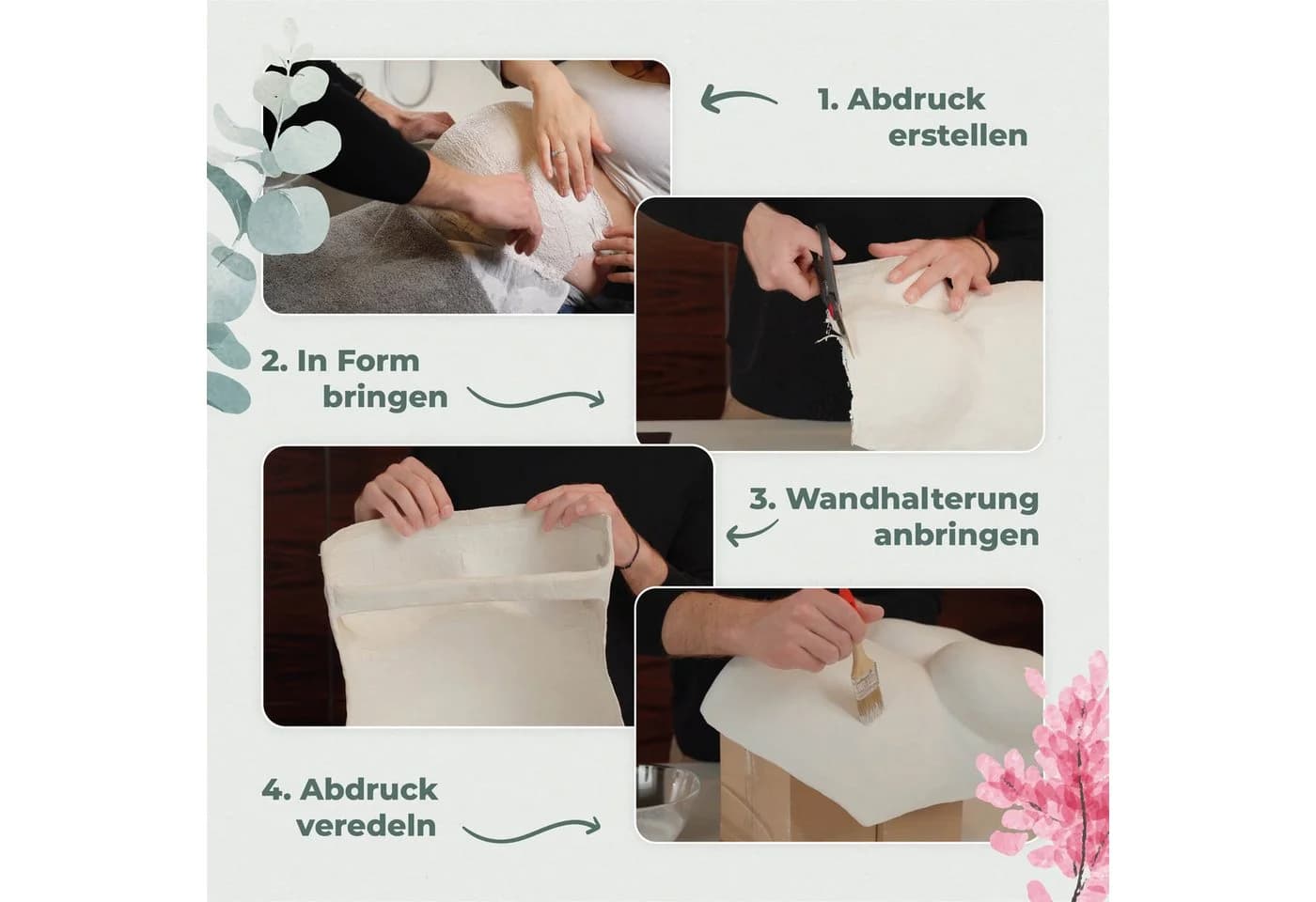 1. Abdruck erstellen

2. In Form bringen

3. Wandhalterung anbringen

4. Abdruck veredeln