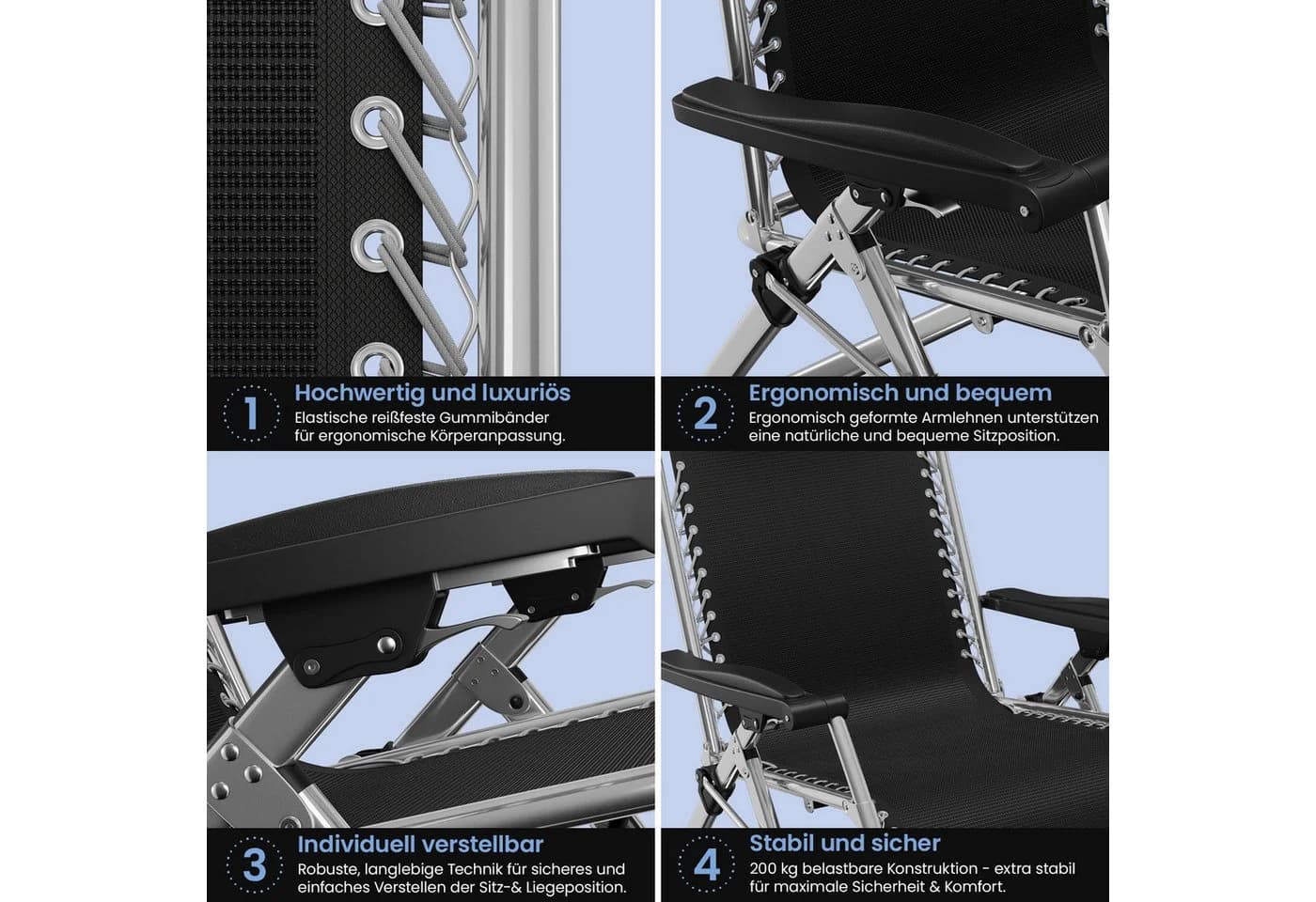 1
Hochwertig und luxuriös
Elastische reißfeste Gummibänder für ergonomische Körperanpassung.

2
Ergonomisch und bequem
Ergonomisch geformte Armlehnen unterstützen eine natürliche und bequeme Sitzposition.

3
Individuell verstellbar
Robuste, langlebige Technik für sicheres und einfaches Verstellen der Sitz-& Liegeposition.

4
Stabil und sicher
200 kg belastbare Konstruktion - extra stabil für maximale Sicherheit & Komfort.