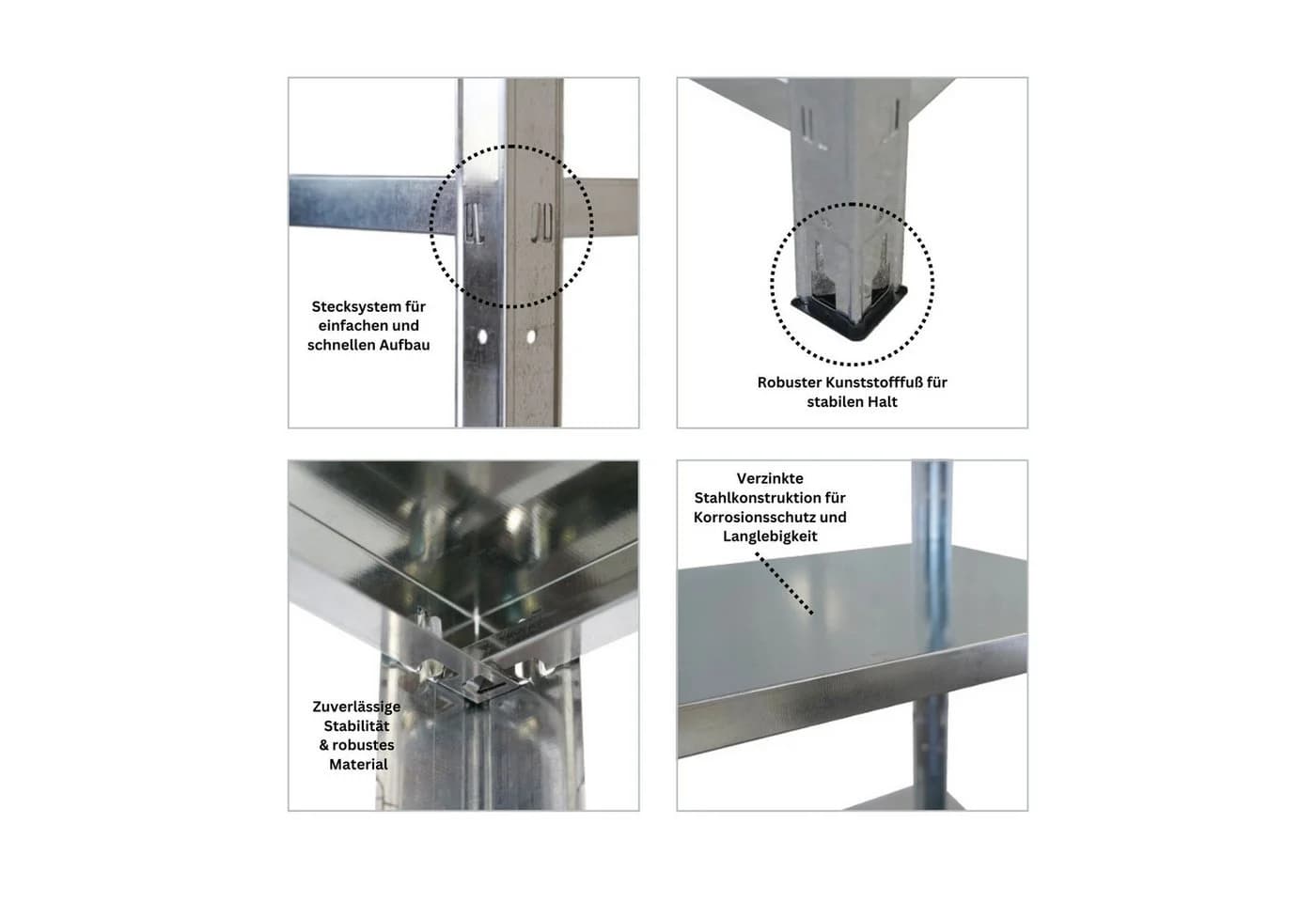 Stecksystem für
einfachen und
schnellen Aufbau

Robuster Kunststofffuß für
stabilen Halt

Zuverlässige
Stabilität
& robustes
Material

Verzinkte
Stahlkonstruktion für
Korrosionsschutz und
Langlebigkeit