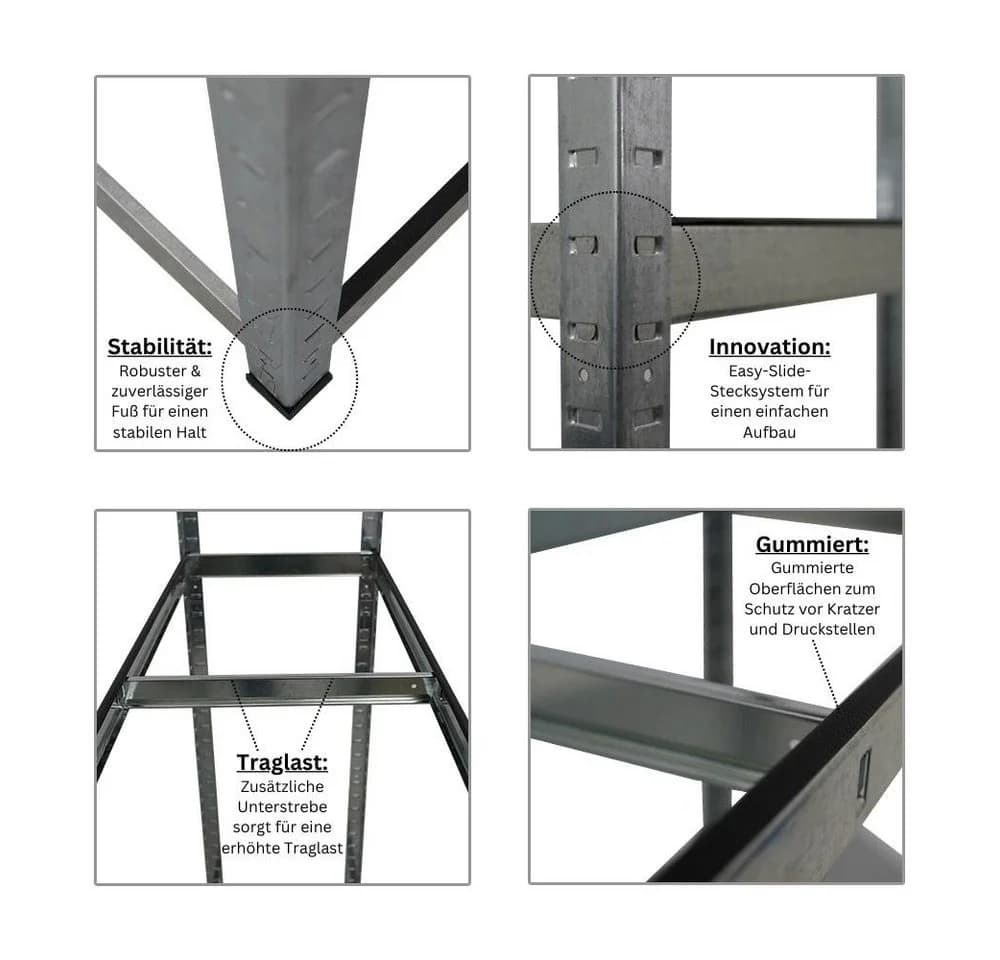 Stabilität:
Robuster & zuverlässiger Fuß für einen stabilen Halt

Innovation:
Easy-Slide-Stecksystem für einen einfachen Aufbau

Traglast:
Zusätzliche Unterstrebe sorgt für eine erhöhte Traglast

Gummiert:
Gummierte Oberflächen zum Schutz vor Kratzer und Druckstellen