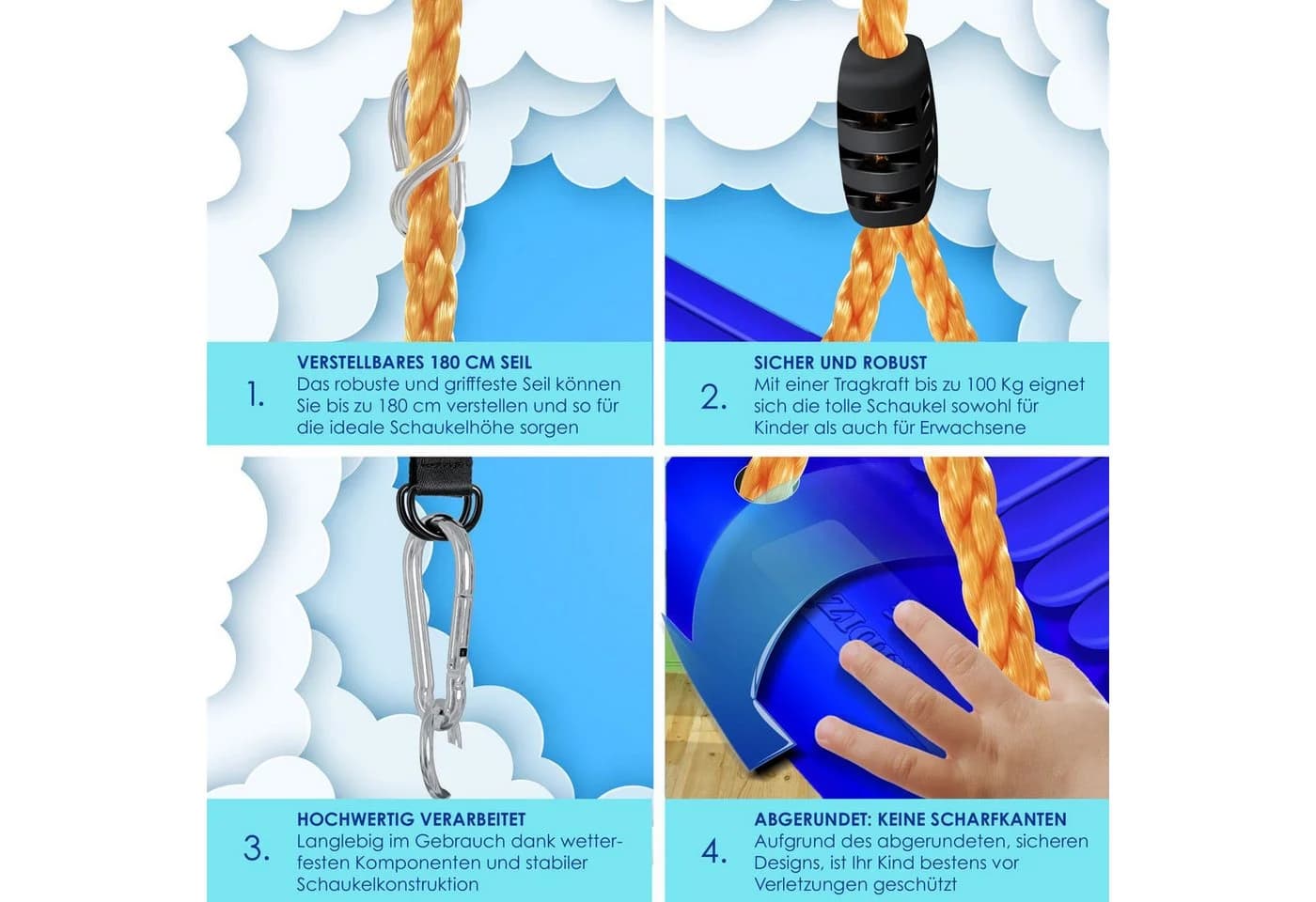 1.
VERSTELLBARES 180 CM SEIL
Das robuste und grifffeste Seil können Sie bis zu 180 cm verstellen und so für die ideale Schaukelhöhe sorgen

2.
SICHER UND ROBUST
Mit einer Tragkraft bis zu 100 Kg eignet sich die tolle Schaukel sowohl für Kinder als auch für Erwachsene

3.
HOCHWERTIG VERARBEITET
Langlebig im Gebrauch dank wetterfesten Komponenten und stabiler Schaukelkonstruktion

4.
ABGERUNDET: KEINE SCHARFKANTEN
Aufgrund des abgerundeten, sicheren Designs, ist Ihr Kind bestens vor Verletzungen geschützt