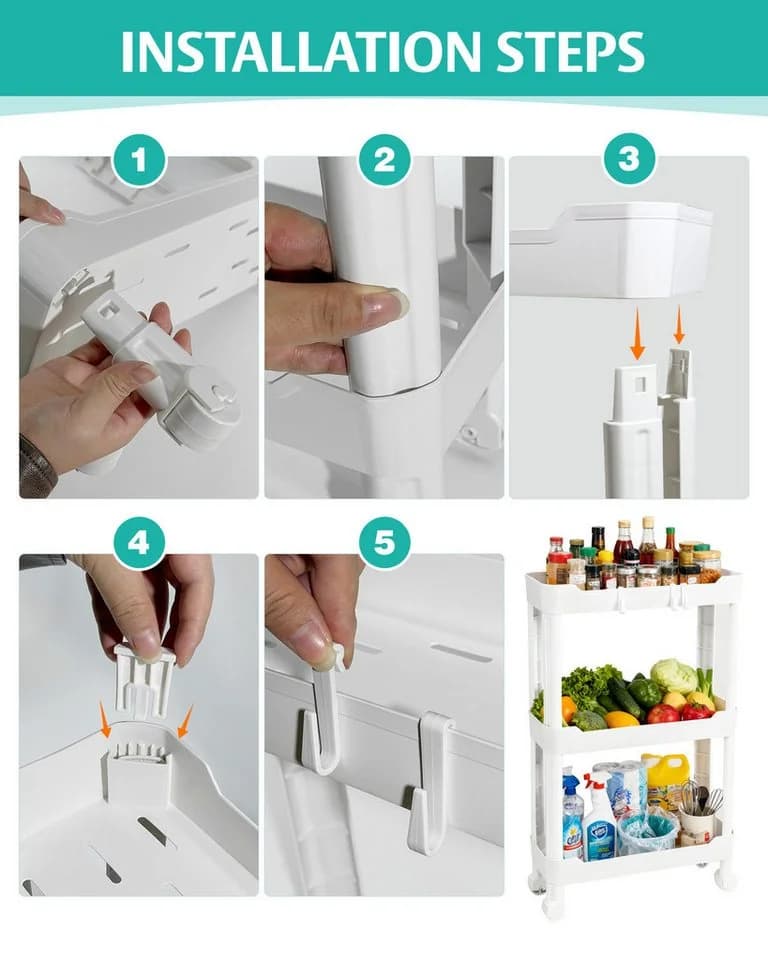 INSTALLATION STEPS

1

2

3

4

5