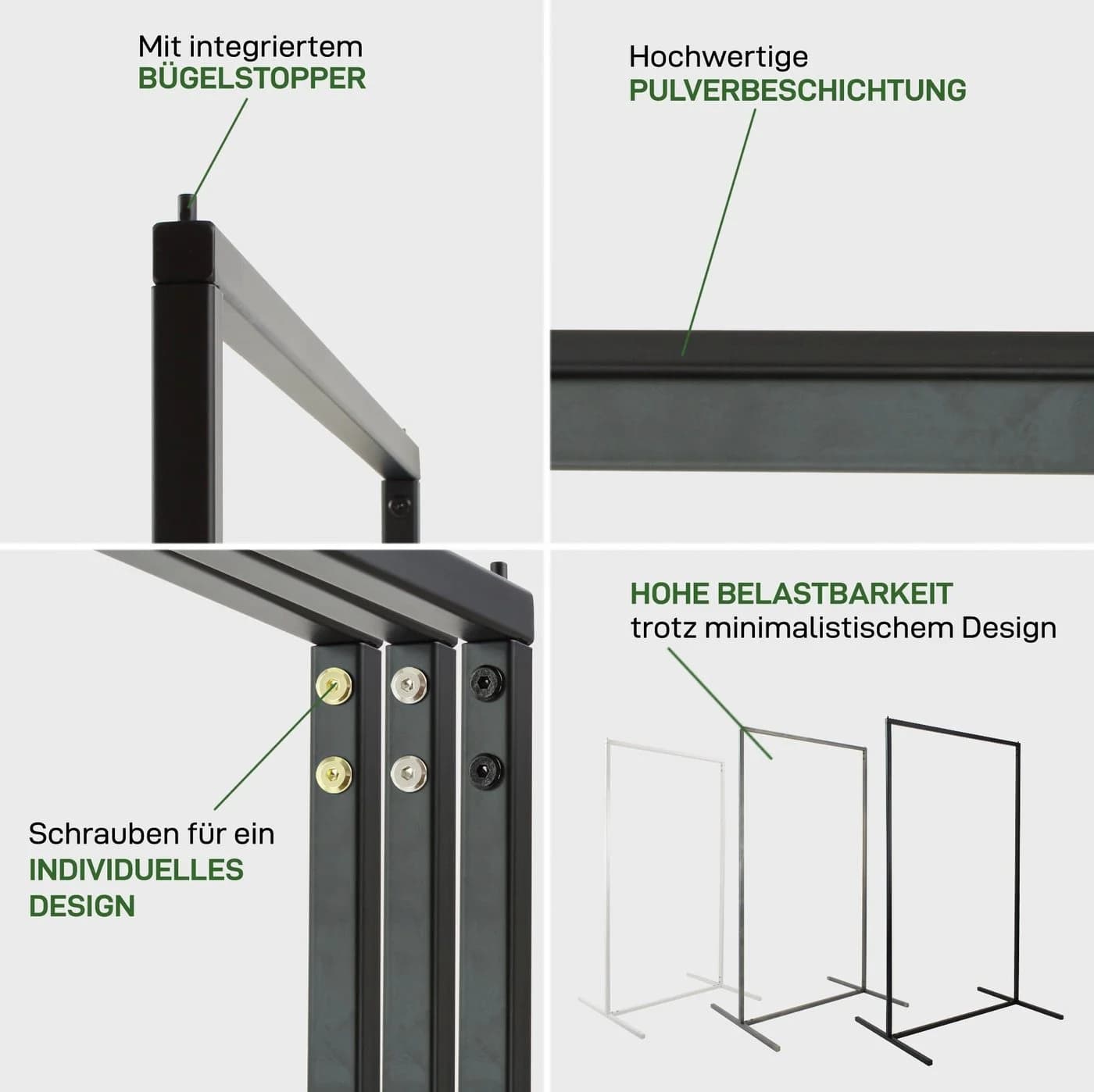 Mit integriertem
BÜGELSTOPPER

Hochwertige
PULVERBESCHICHTUNG

Schrauben für ein
INDIVIDUELLES
DESIGN

HOHE BELASTBARKEIT
trotz minimalistischem Design