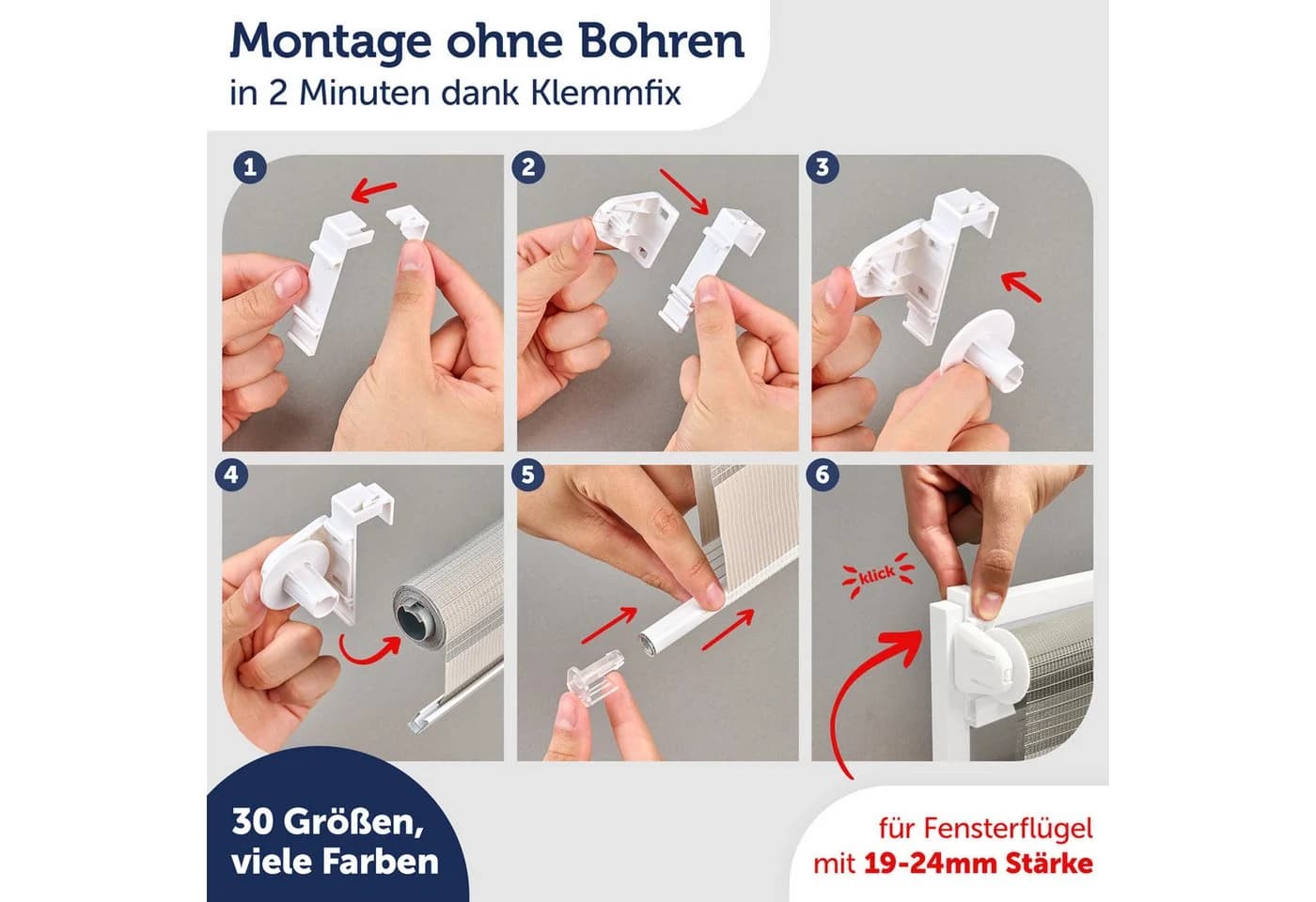 Montage ohne Bohren
in 2 Minuten dank Klemmfix

1

2

3

4

5

6

klick

30 Größen,
viele Farben

für Fensterflügel
mit 19-24mm Stärke