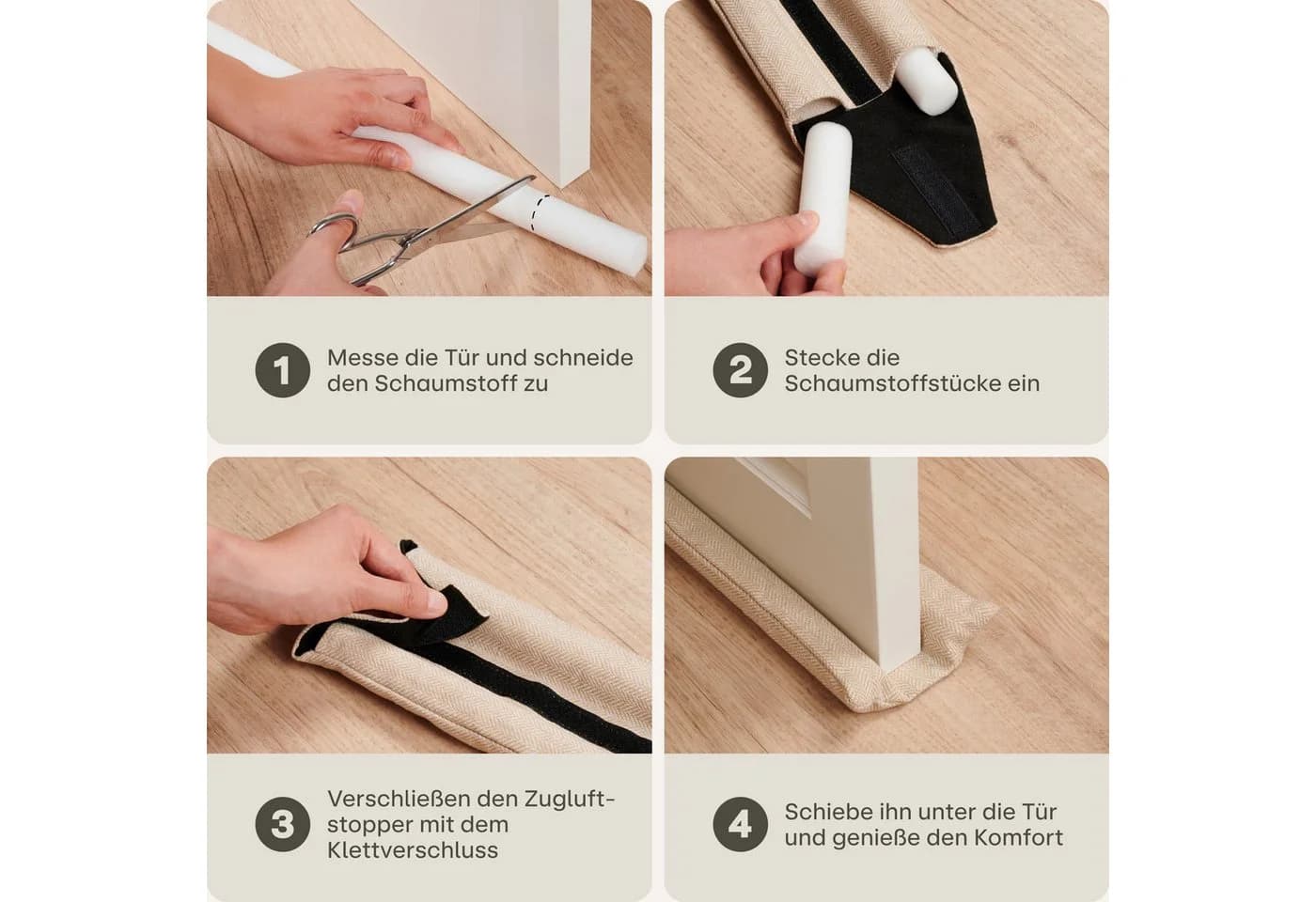 1 Messe die Tür und schneide den Schaumstoff zu

2 Stecke die Schaumstoffstücke ein

3 Verschließen den Zugluftstopper mit dem Klettverschluss

4 Schiebe ihn unter die Tür und genieße den Komfort