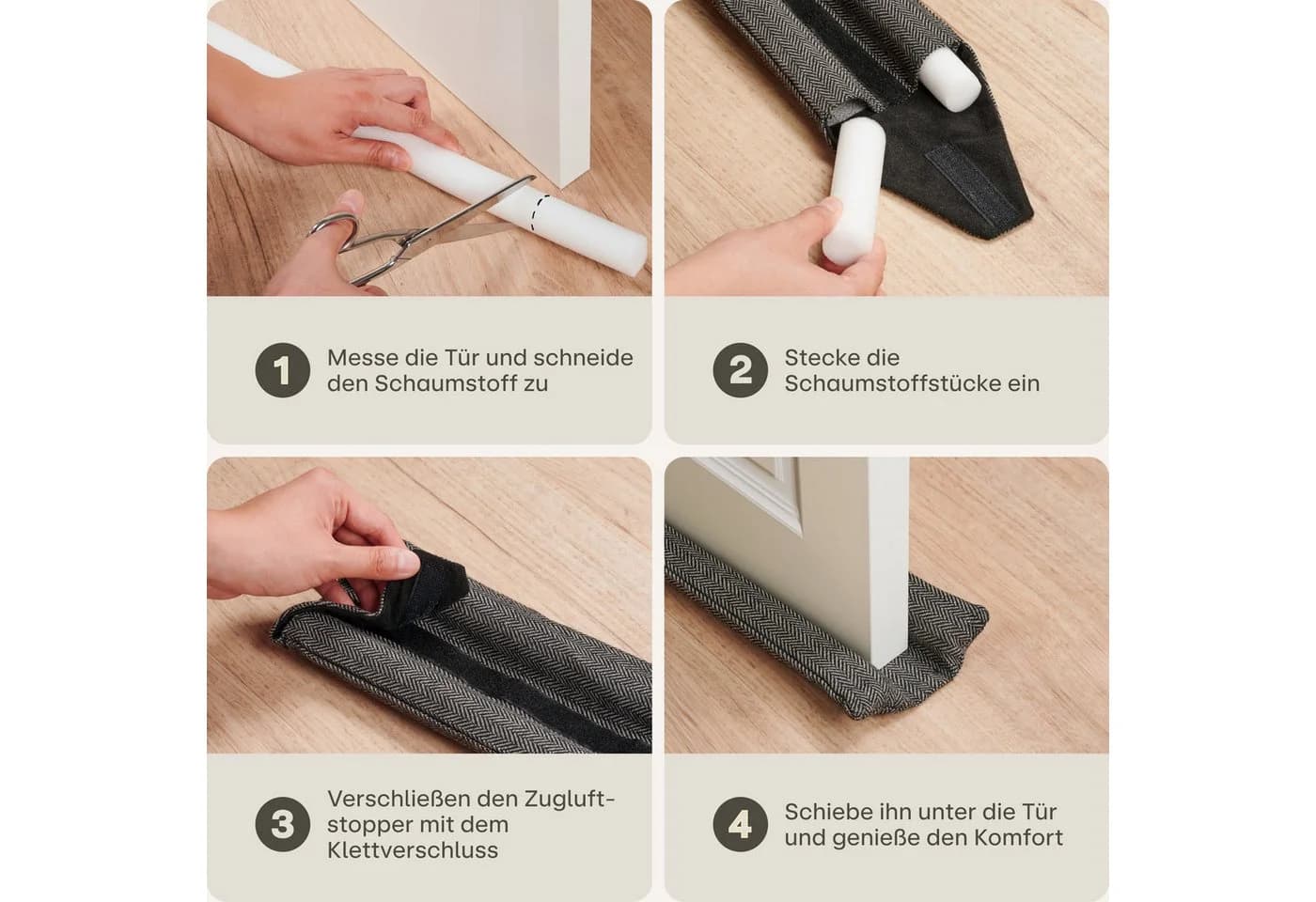 1 Messe die Tür und schneide den Schaumstoff zu

2 Stecke die Schaumstoffstücke ein

3 Verschließen den Zugluftstopper mit dem Klettverschluss

4 Schiebe ihn unter die Tür und genieße den Komfort