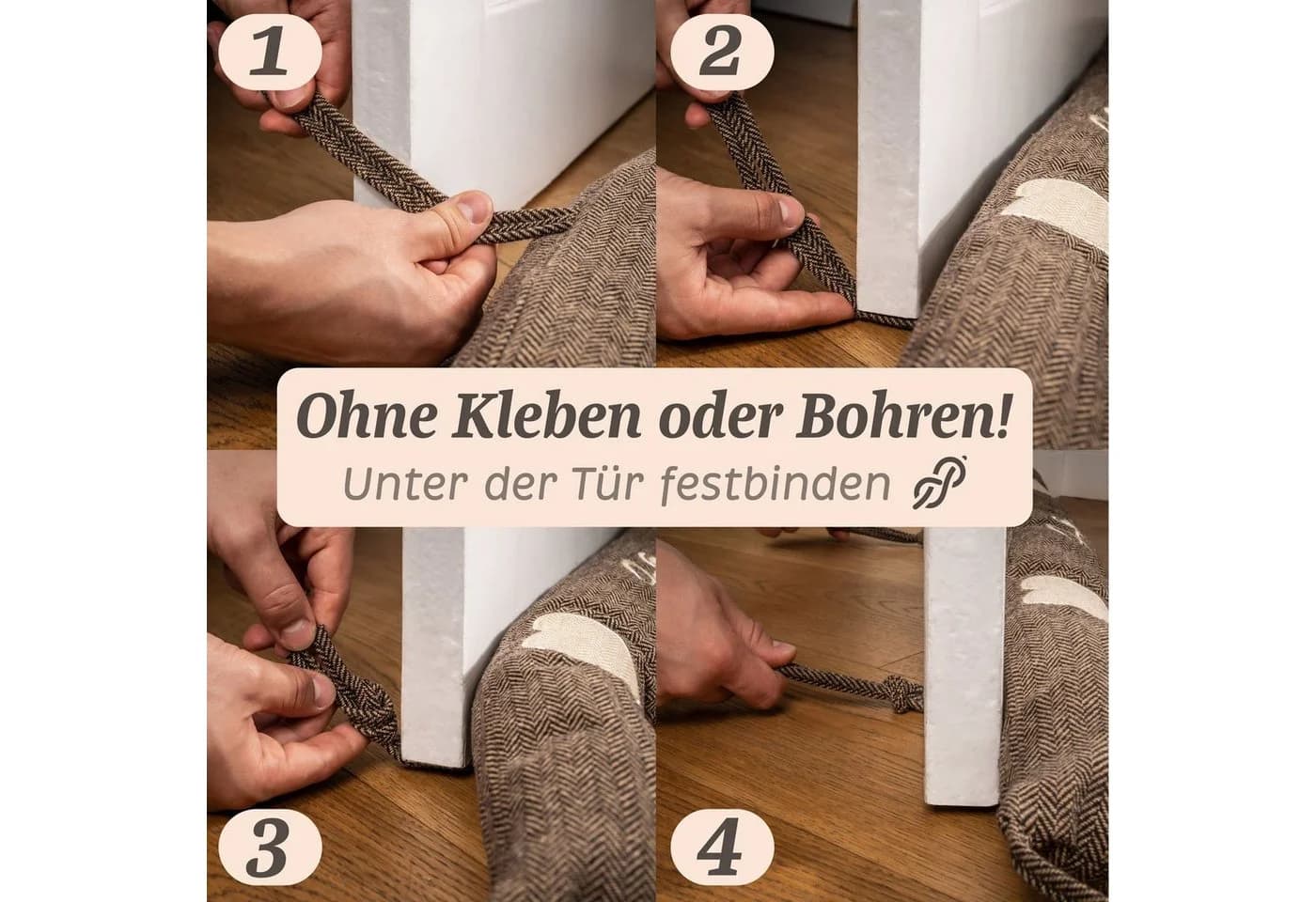 1

2

Ohne Kleben oder Bohren!
Unter der Tür festbinden

3

4