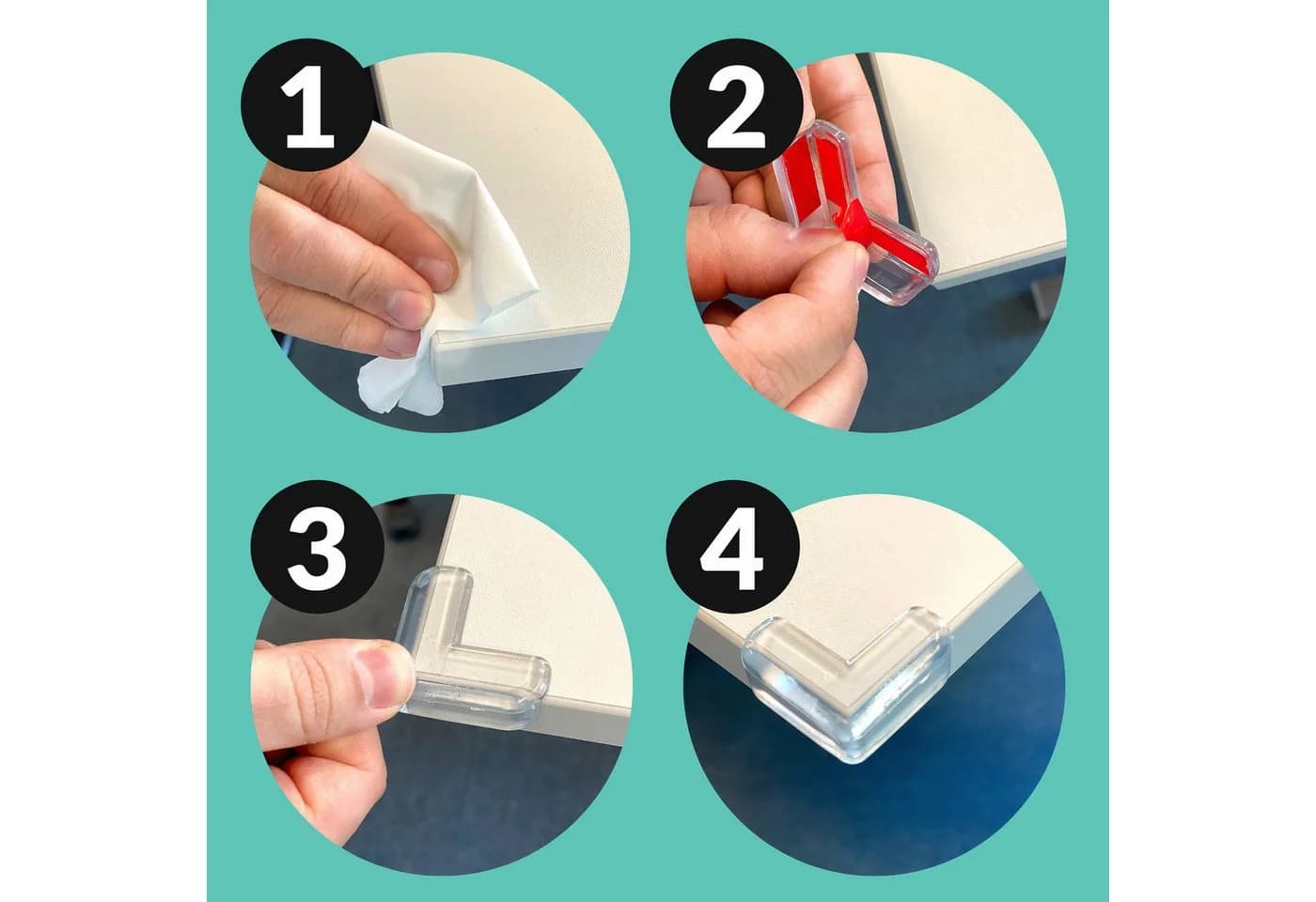 1

2

3

4