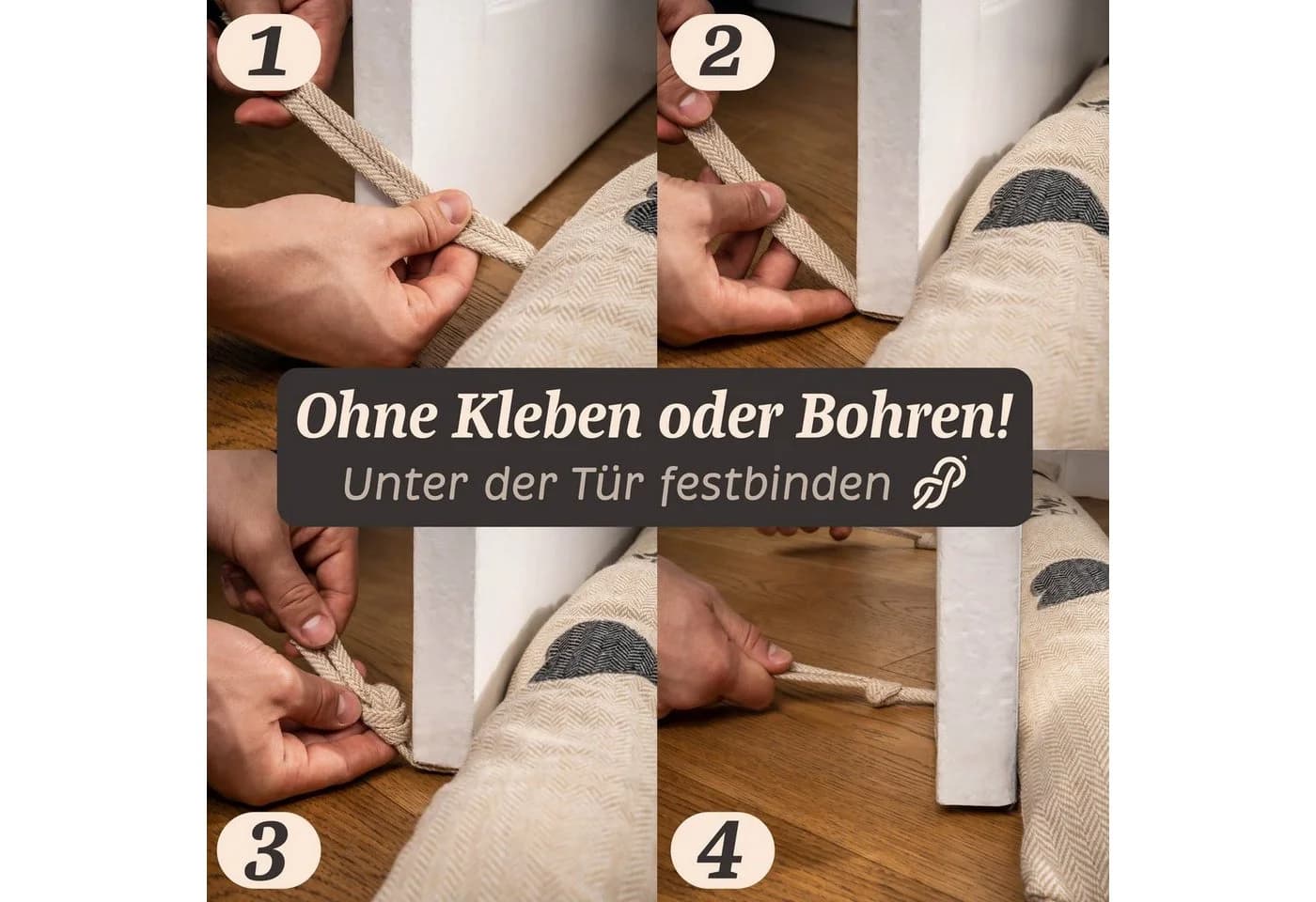 1

2

Ohne Kleben oder Bohren!

Unter der Tür festbinden

3

4