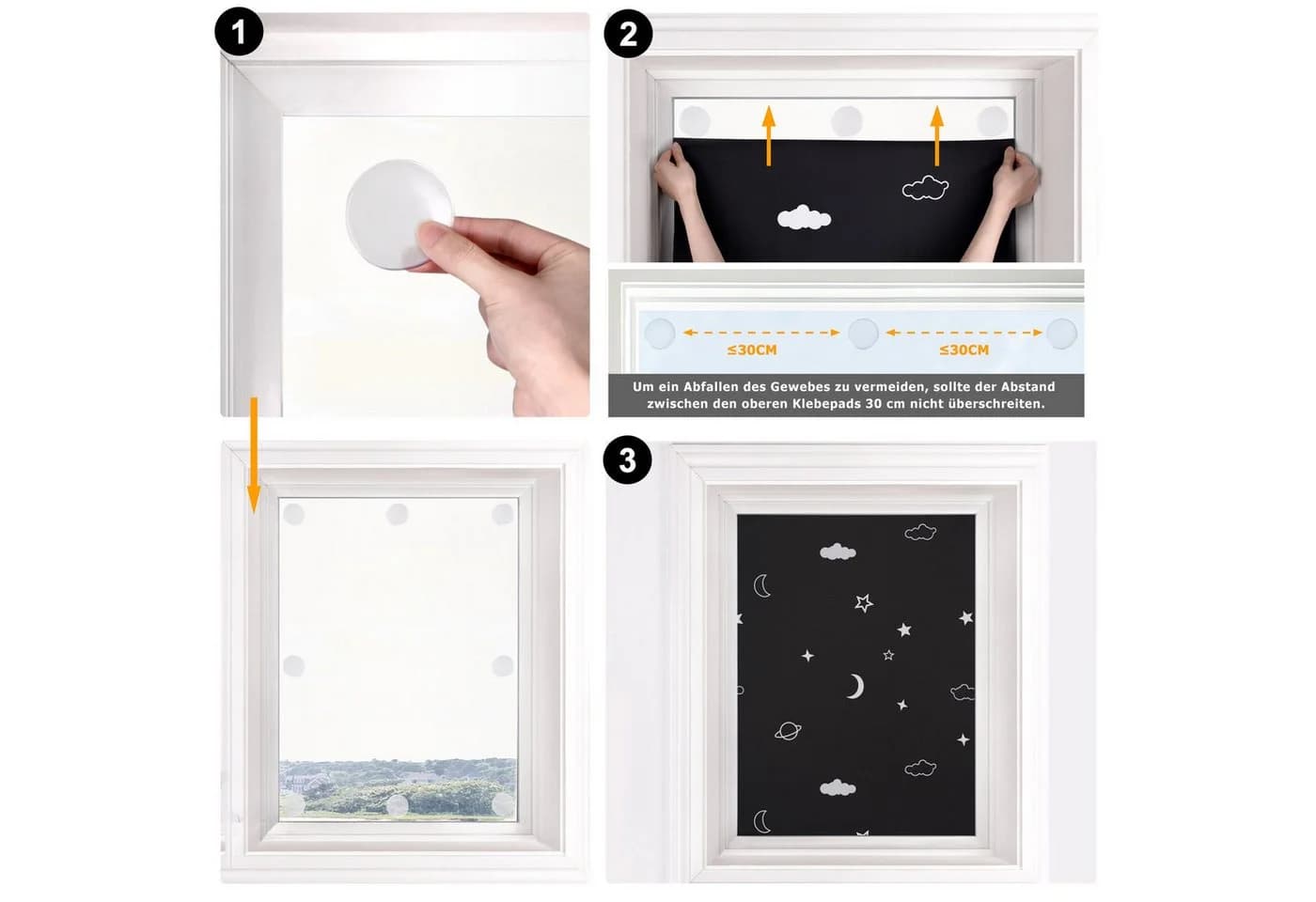 1

2

≤30CM

≤30CM

Um ein Abfallen des Gewebes zu vermeiden, sollte der Abstand zwischen den oberen Klebepads 30 cm nicht überschreiten.

3