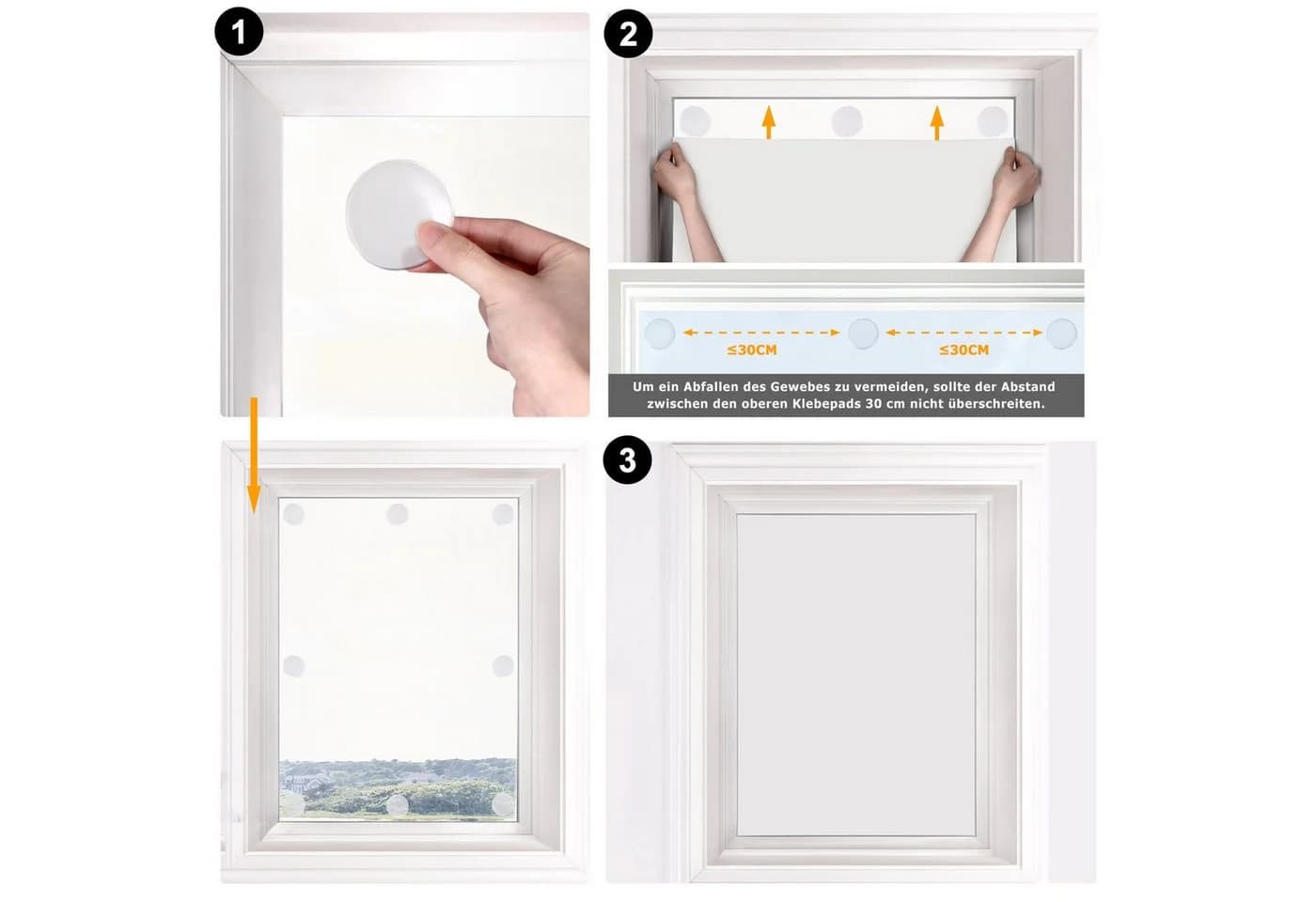 1

2

≤30CM

≤30CM

Um ein Abfallen des Gewebes zu vermeiden, sollte der Abstand zwischen den oberen Klebepads 30 cm nicht überschreiten.

3