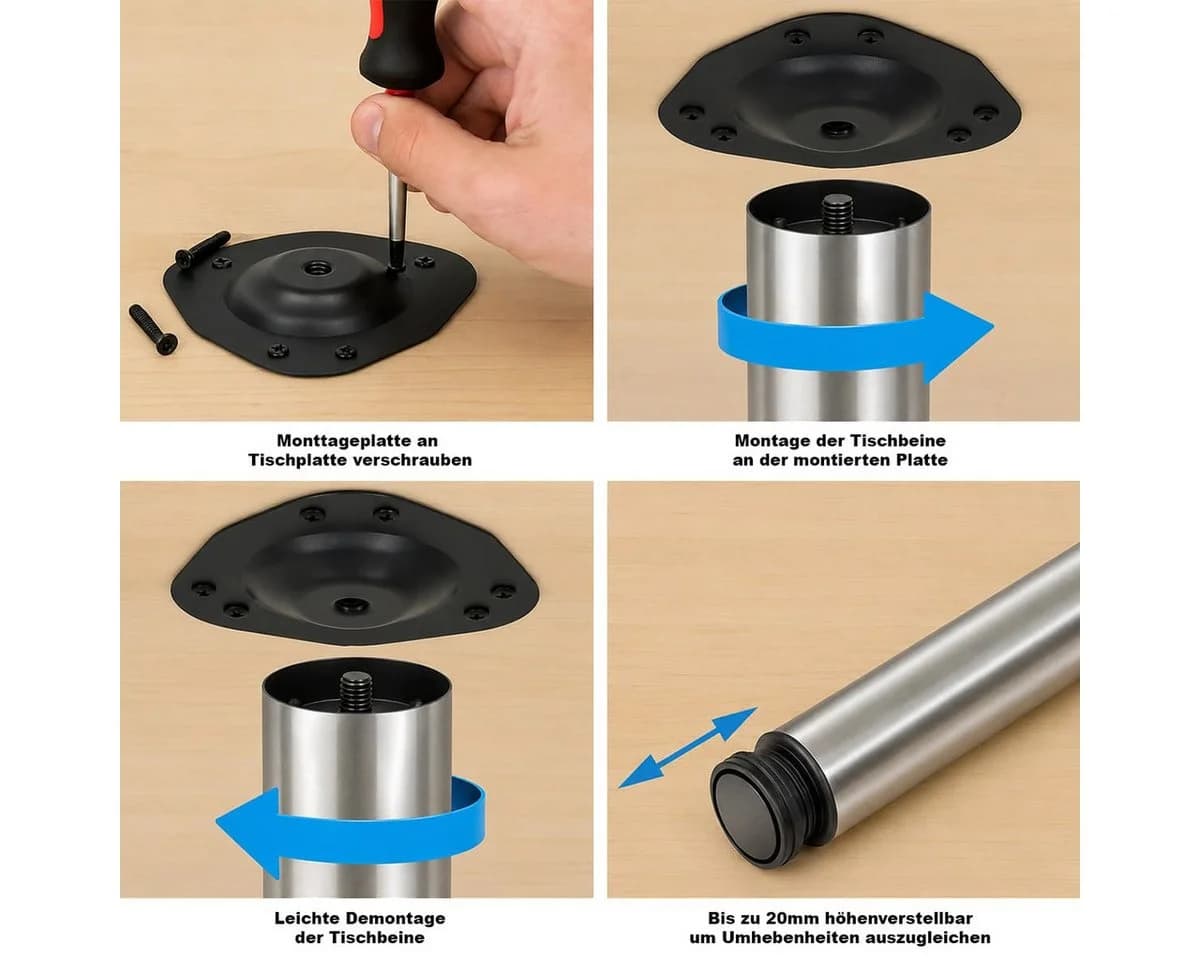 Monttageplatte an Tischplatte verschrauben

Montage der Tischbeine an der montierten Platte

Leichte Demontage der Tischbeine

Bis zu 20mm höhenverstellbar um Umhebenheiten auszugleichen