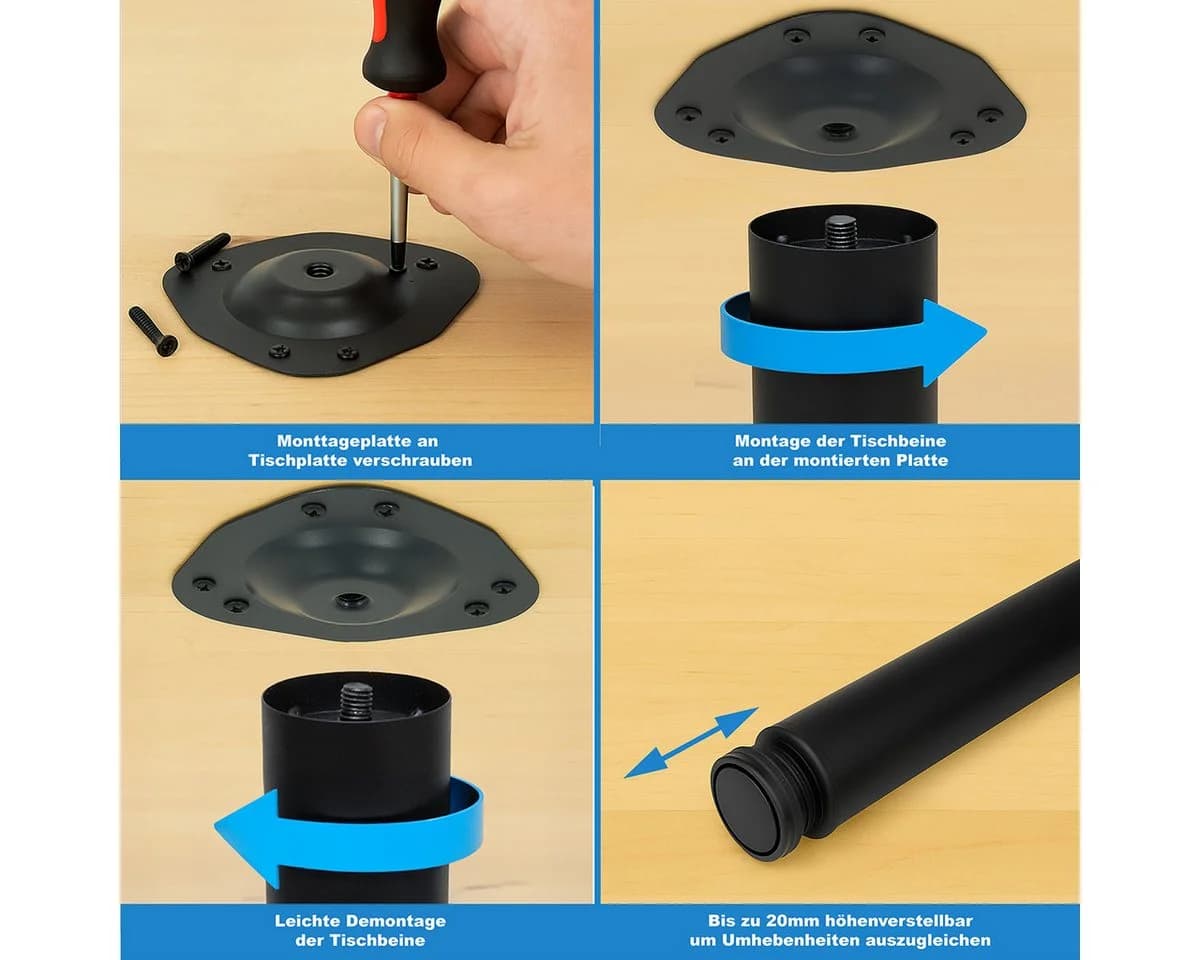 Monttageplatte an
Tischplatte verschrauben

Montage der Tischbeine
an der montierten Platte

Leichte Demontage
der Tischbeine

Bis zu 20mm höhenverstellbar
um Umhebenheiten auszugleichen