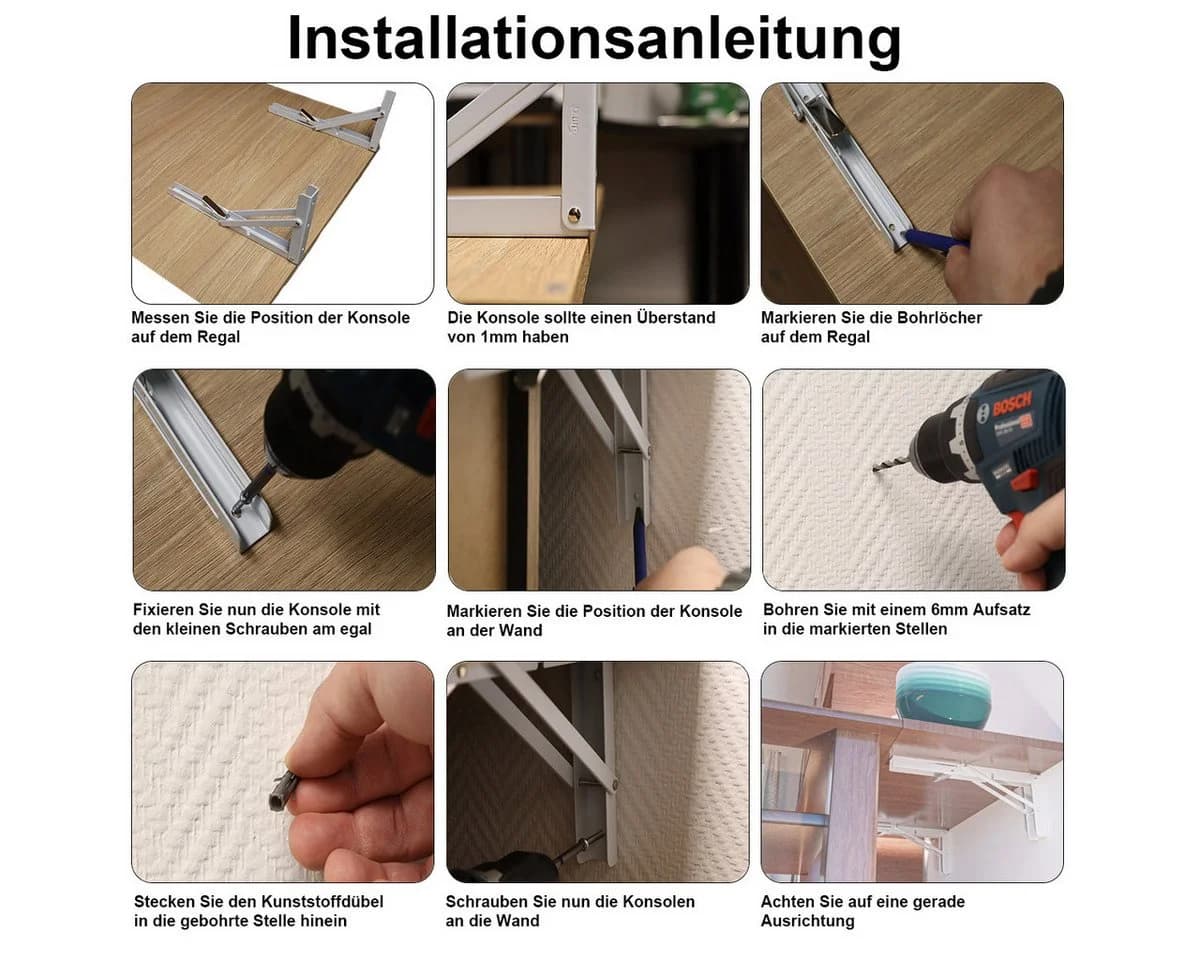 Installationsanleitung

Messen Sie die Position der Konsole auf dem Regal

Die Konsole sollte einen Überstand von 1mm haben

Markieren Sie die Bohrlöcher auf dem Regal

Fixieren Sie nun die Konsole mit den kleinen Schrauben am egal

Markieren Sie die Position der Konsole an der Wand

BOSCH

Bohren Sie mit einem 6mm Aufsatz in die markierten Stellen

Stecken Sie den Kunststoffdübel in die gebohrte Stelle hinein

Schrauben Sie nun die Konsolen an die Wand

Achten Sie auf eine gerade Ausrichtung