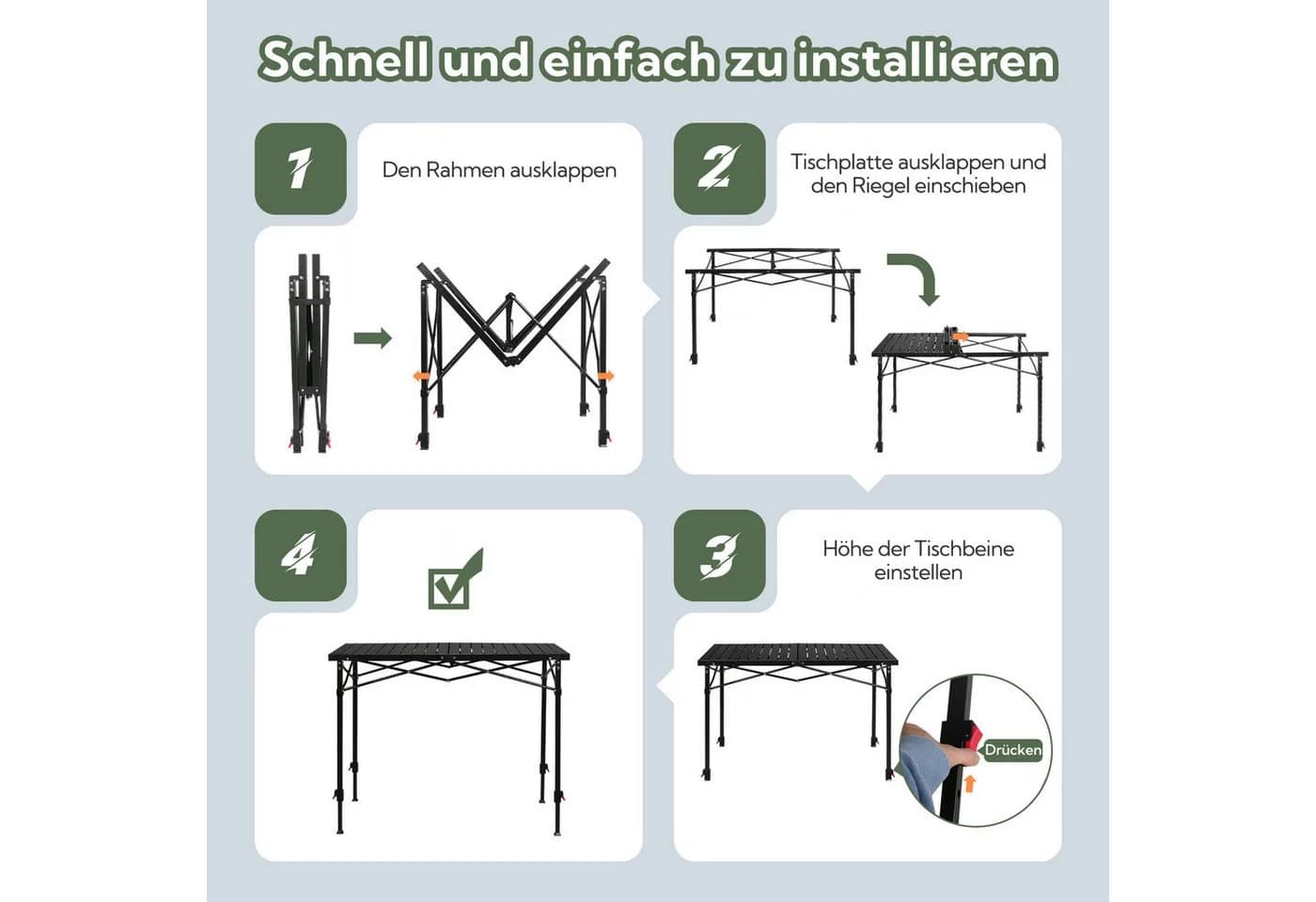 Schnell und einfach zu installieren

1

Den Rahmen ausklappen

2

Tischplatte ausklappen und den Riegel einschieben

4

3

Höhe der Tischbeine einstellen

Drücken