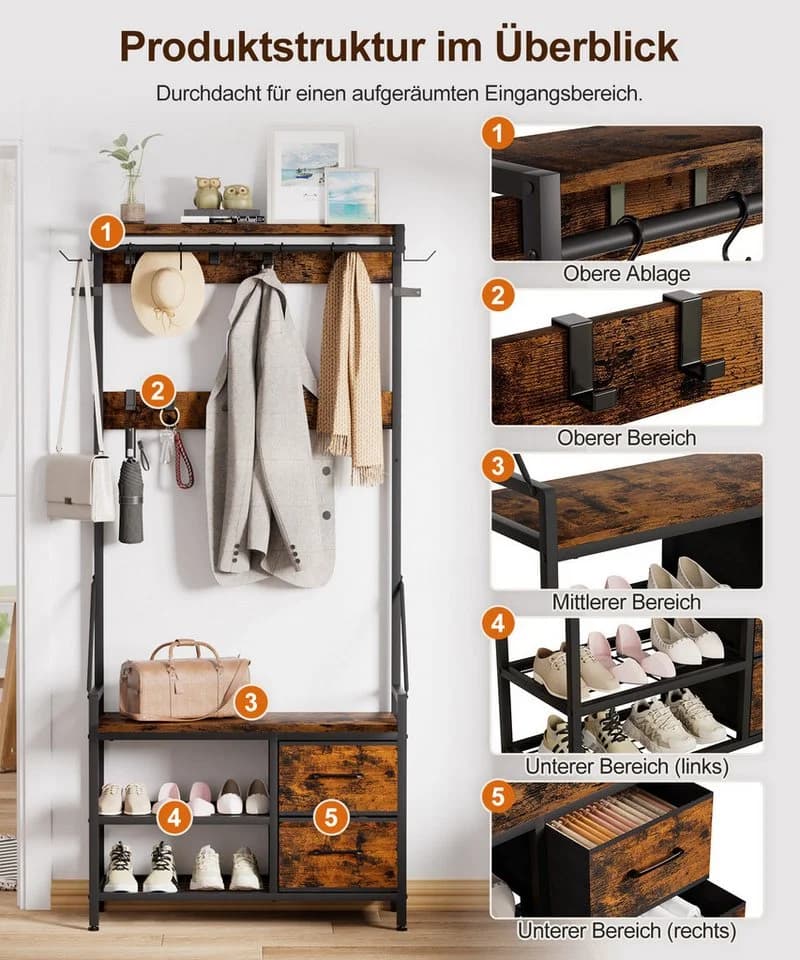 Produktstruktur im Überblick

Durchdacht für einen aufgeräumten Eingangsbereich.

1
2
3
4
5

1
Obere Ablage

2
Oberer Bereich

3
Mittlerer Bereich

4
Unterer Bereich (links)

5
Unterer Bereich (rechts)