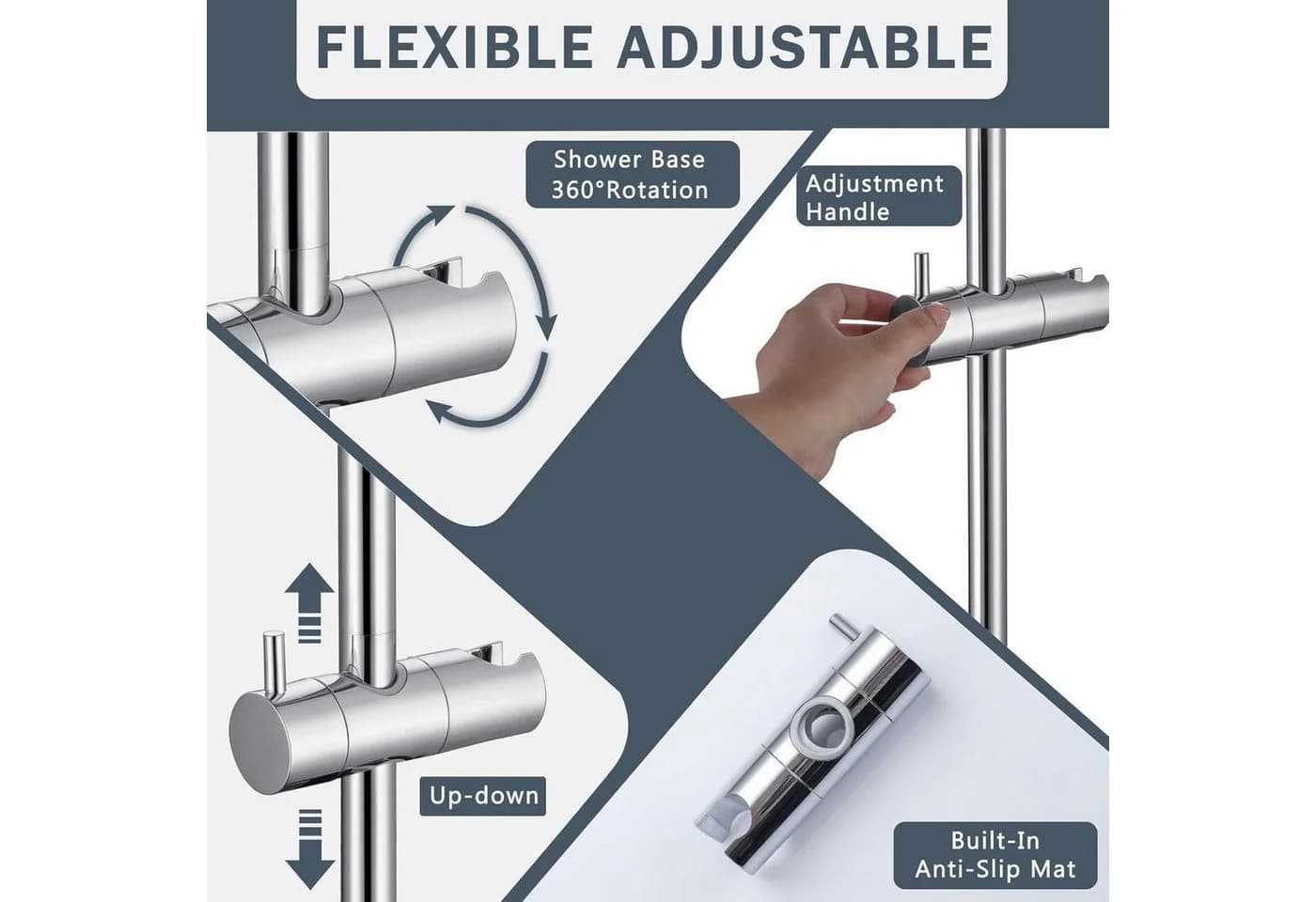 FLEXIBLE ADJUSTABLE

Shower Base
360°Rotation

Adjustment
Handle

Up-down

Built-In
Anti-Slip Mat