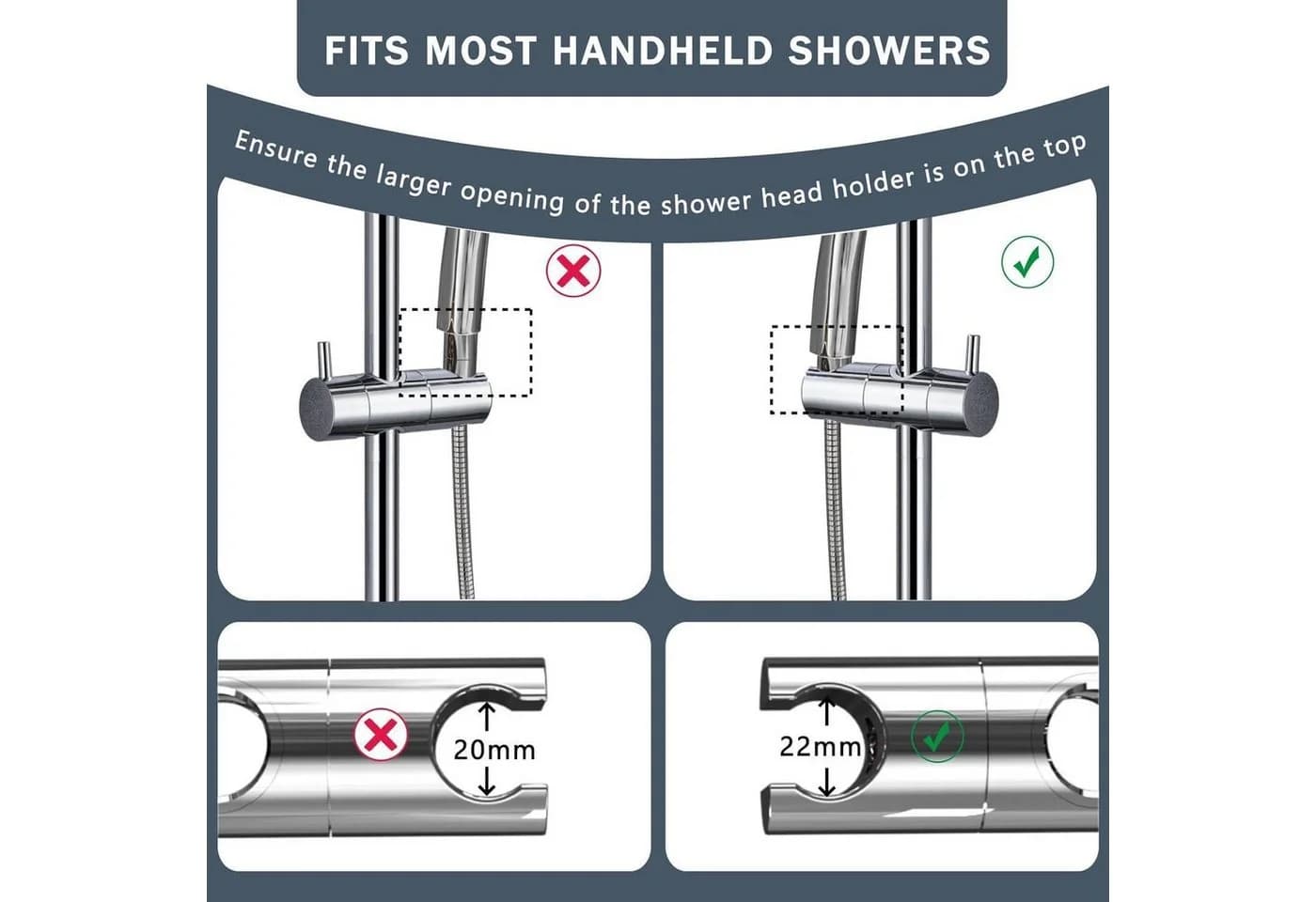 FITS MOST HANDHELD SHOWERS

Ensure the larger opening of the shower head holder is on the top

20mm

22mm