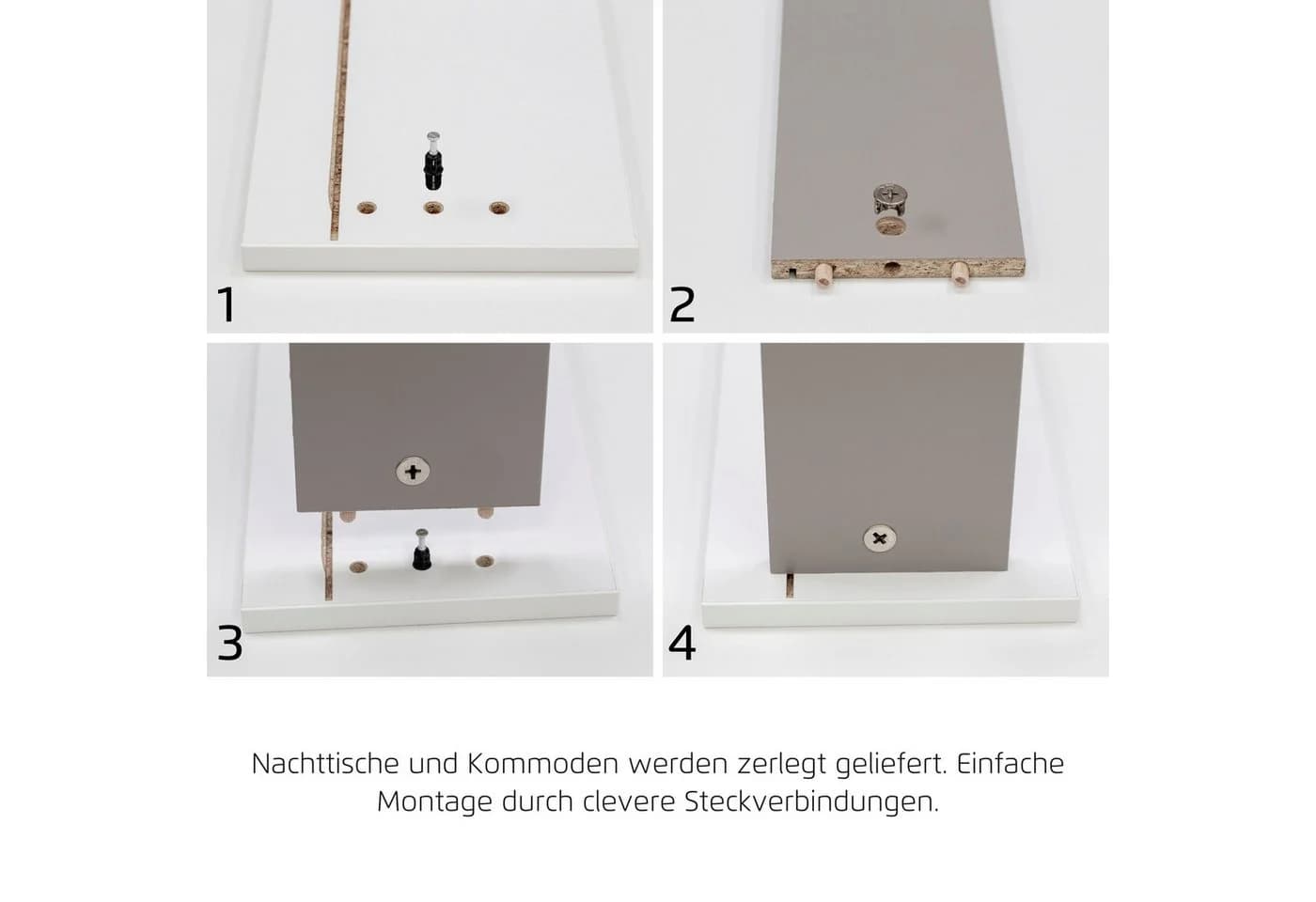 1

2

3

4

Nachttische und Kommoden werden zerlegt geliefert. Einfache Montage durch clevere Steckverbindungen.