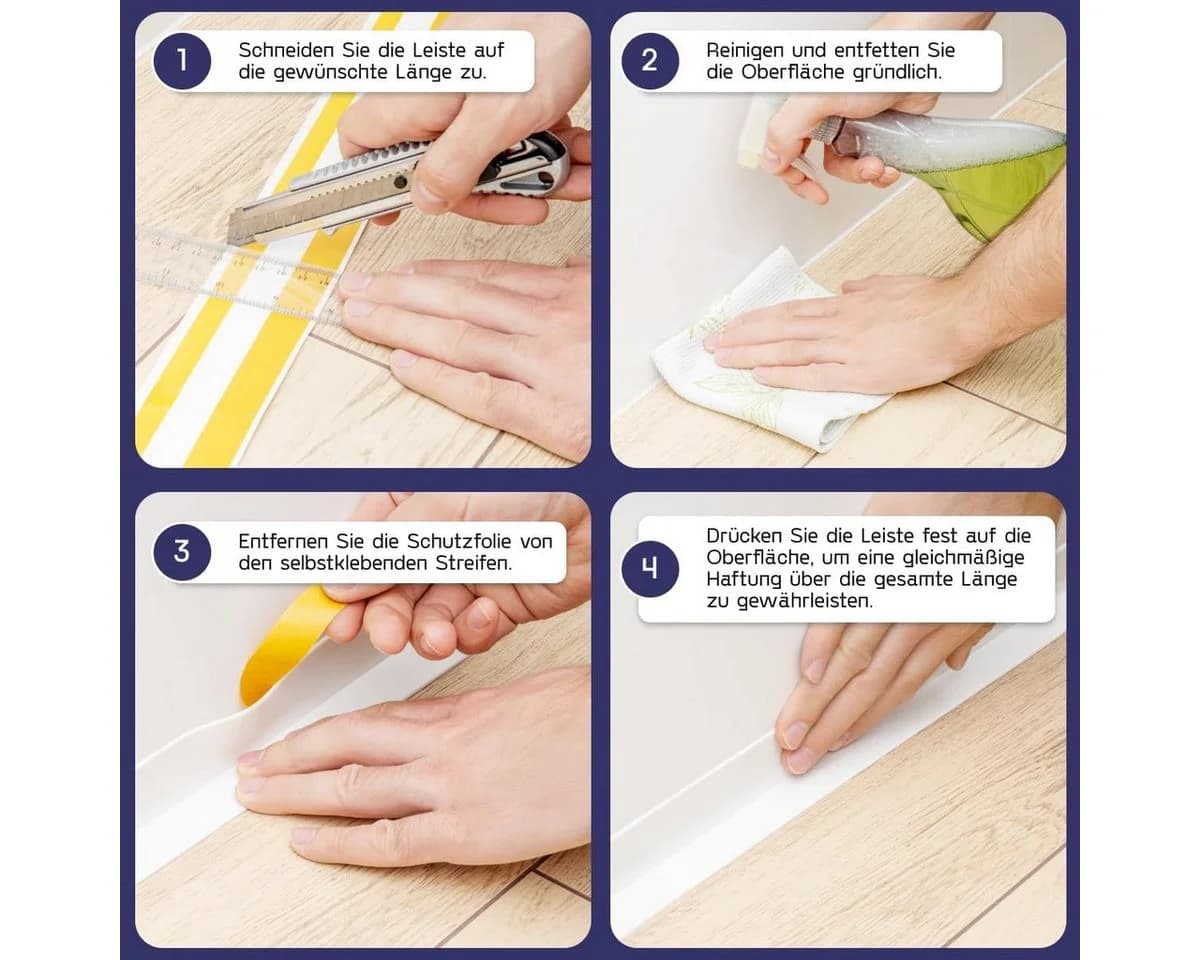 1
Schneiden Sie die Leiste auf die gewünschte Länge zu.

2
Reinigen und entfetten Sie die Oberfläche gründlich.

3
Entfernen Sie die Schutzfolie von den selbstklebenden Streifen.

4
Drücken Sie die Leiste fest auf die Oberfläche, um eine gleichmäßige Haftung über die gesamte Länge zu gewährleisten.