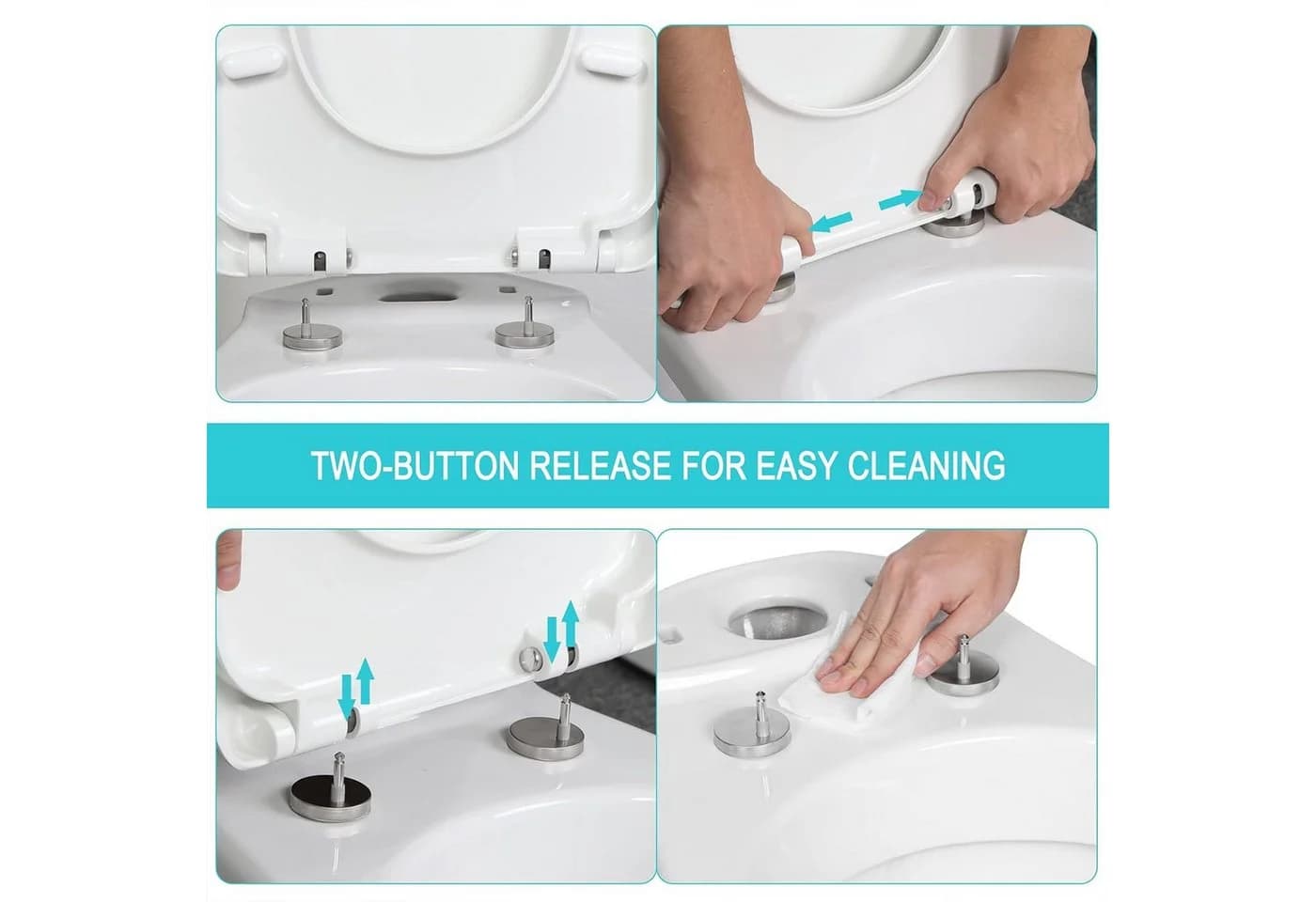 TWO-BUTTON RELEASE FOR EASY CLEANING