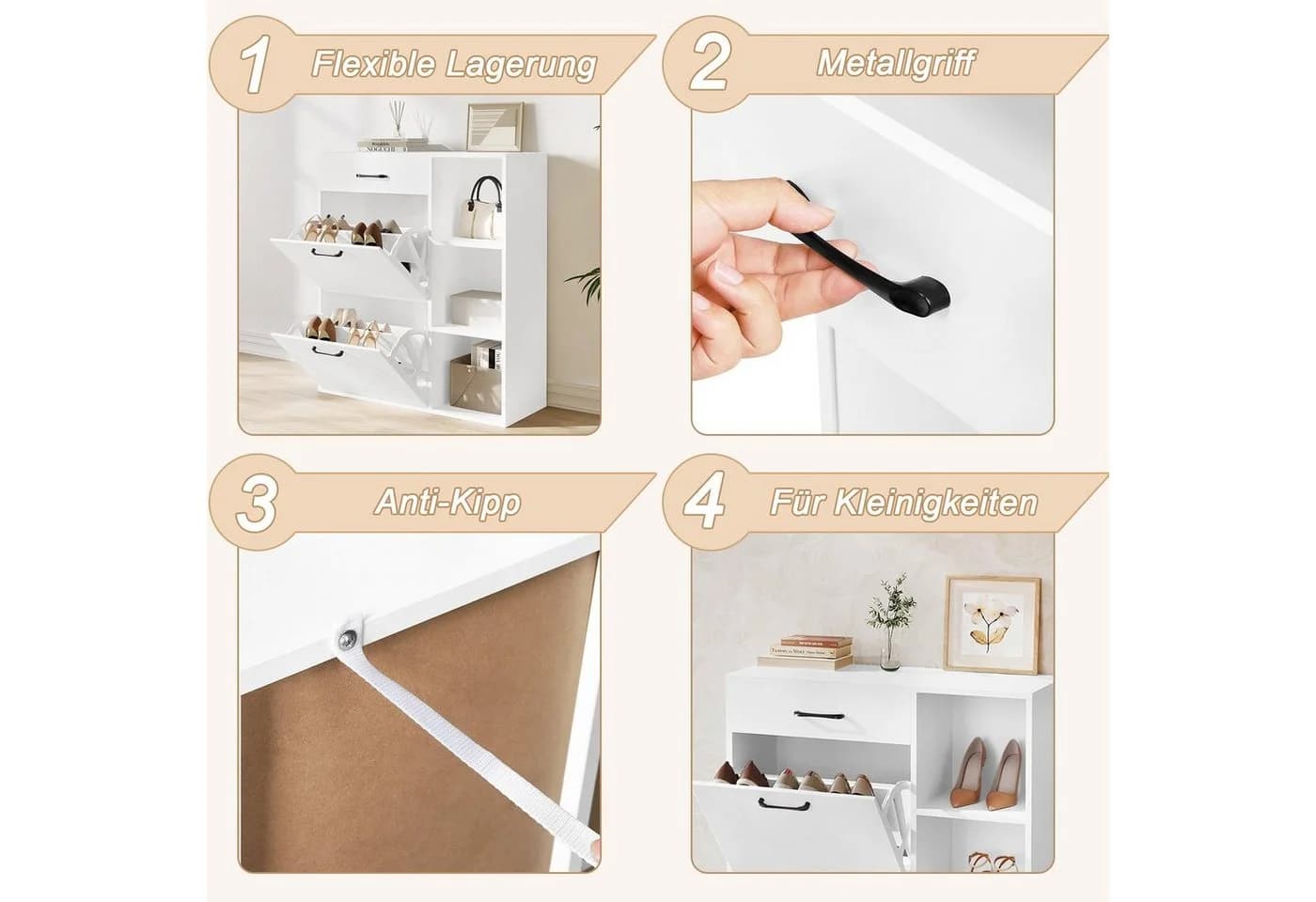 1 Flexible Lagerung

2 Metallgriff

3 Anti-Kipp

4 Für Kleinigkeiten