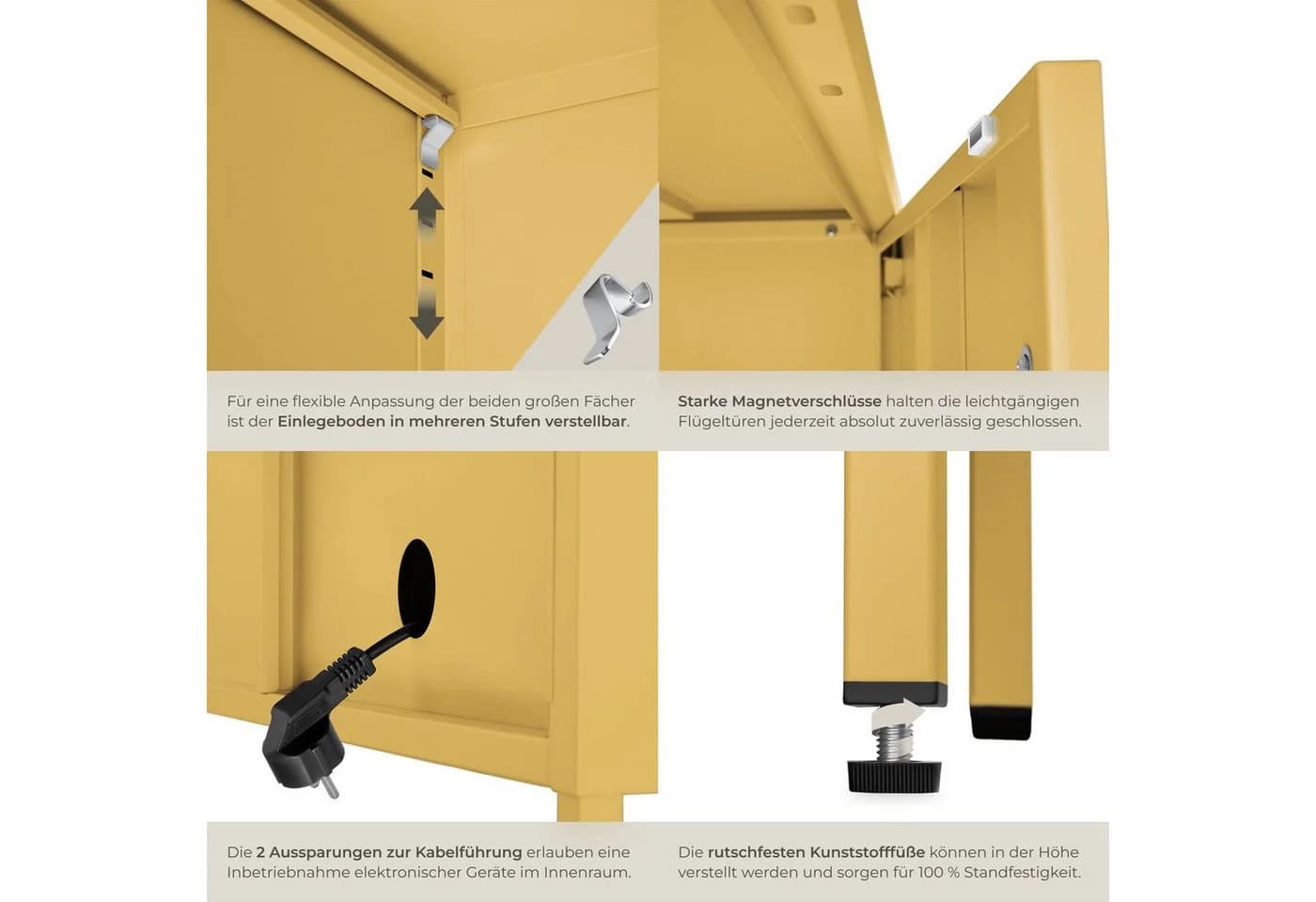 Für eine flexible Anpassung der beiden großen Fächer ist der Einlegeboden in mehreren Stufen verstellbar.

Starke Magnetverschlüsse halten die leichtgängigen Flügeltüren jederzeit absolut zuverlässig geschlossen.

Die 2 Aussparungen zur Kabelführung erlauben eine Inbetriebnahme elektronischer Geräte im Innenraum.

Die rutschfesten Kunststofffüße können in der Höhe verstellt werden und sorgen für 100 % Standfestigkeit.