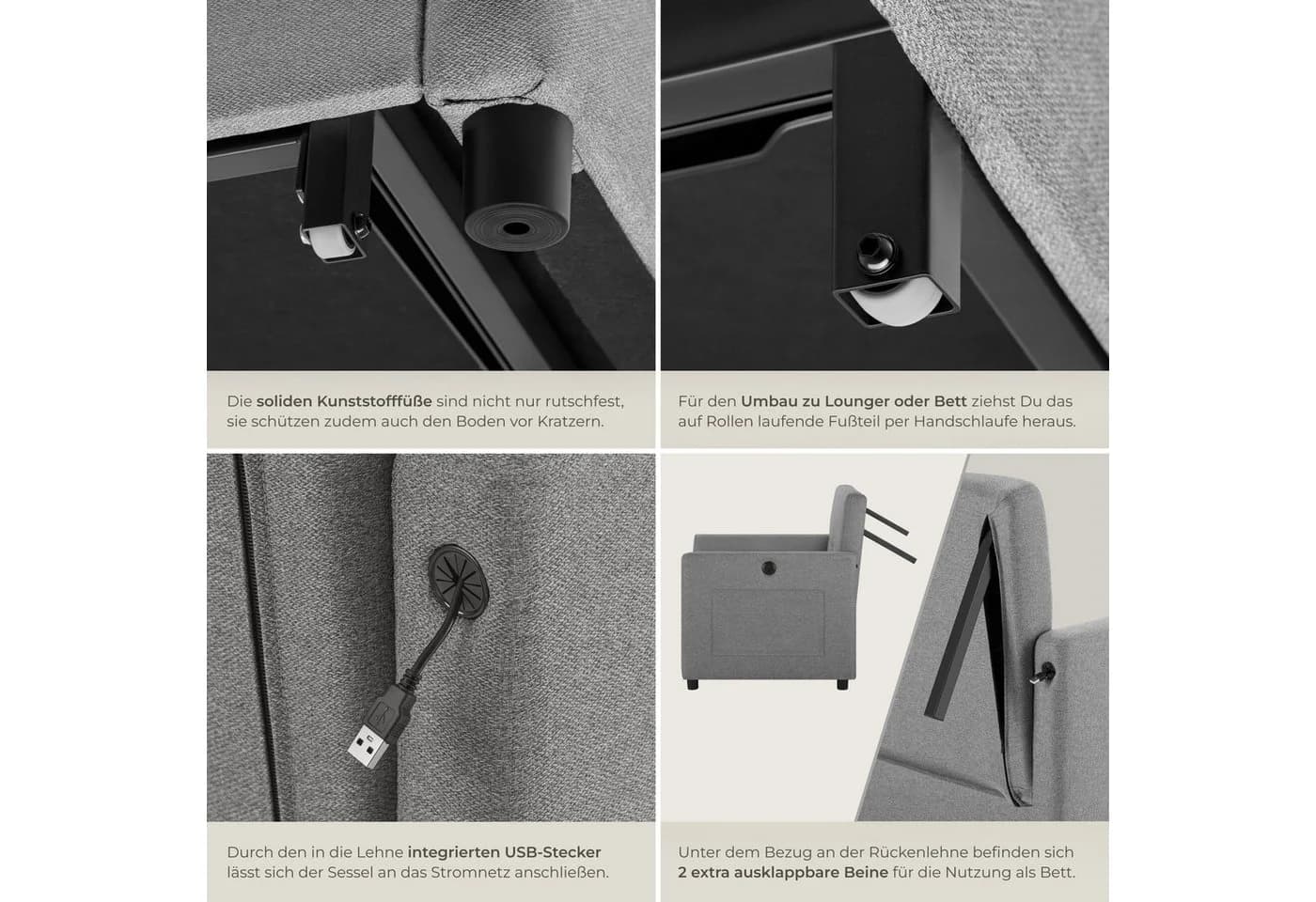 Die soliden Kunststofffüße sind nicht nur rutschfest, sie schützen zudem auch den Boden vor Kratzern.

Für den Umbau zu Lounger oder Bett ziehst Du das auf Rollen laufende Fußteil per Handschlaufe heraus.

Durch den in die Lehne integrierten USB-Stecker lässt sich der Sessel an das Stromnetz anschließen.

Unter dem Bezug an der Rückenlehne befinden sich 2 extra ausklappbare Beine für die Nutzung als Bett.