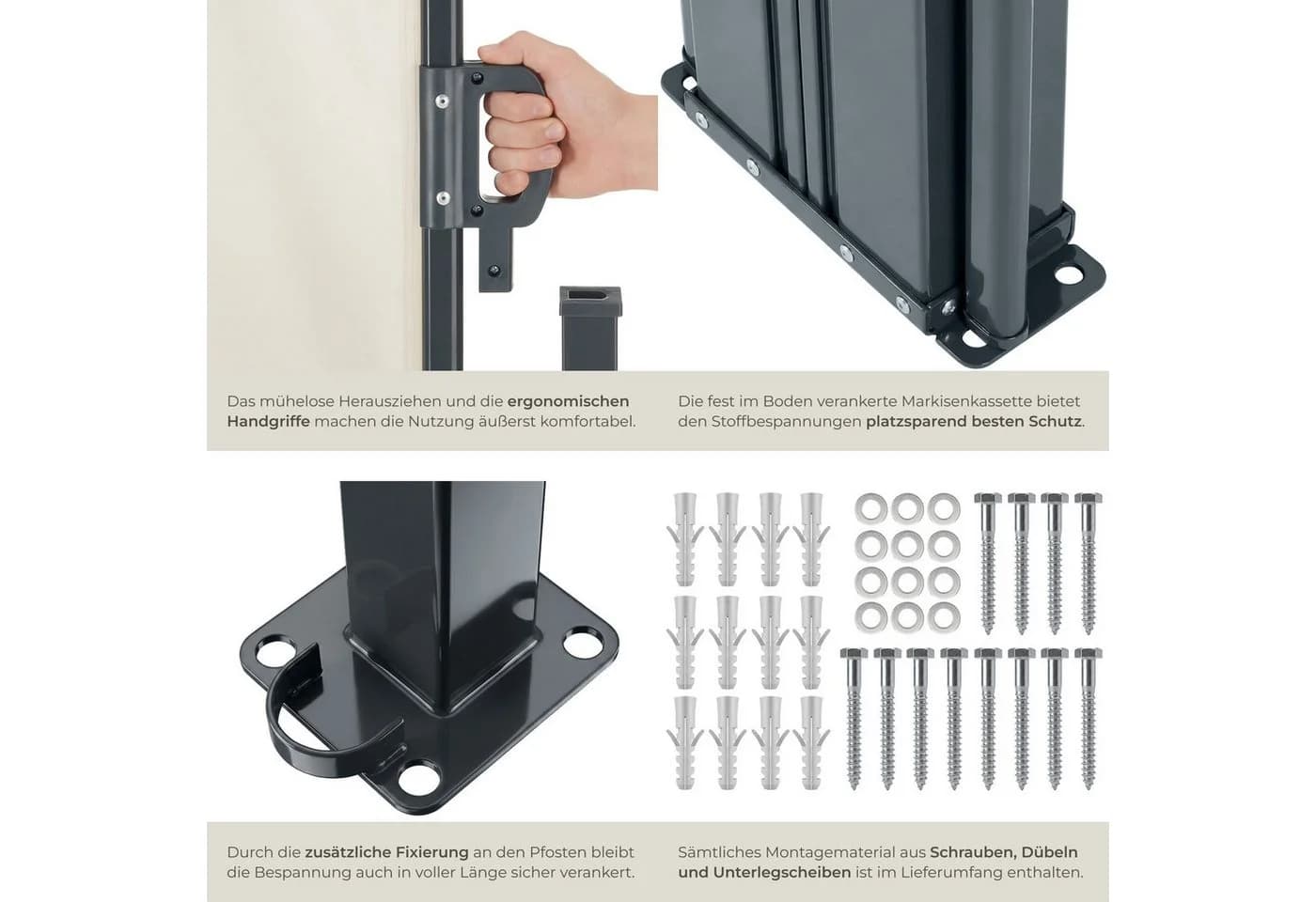 Das mühelose Herausziehen und die ergonomischen Handgriffe machen die Nutzung äußerst komfortabel.

Die fest im Boden verankerte Markisenkassette bietet den Stoffbespannungen platzsparend besten Schutz.

Durch die zusätzliche Fixierung an den Pfosten bleibt die Bespannung auch in voller Länge sicher verankert.

Sämtliches Montagematerial aus Schrauben, Dübeln und Unterlegscheiben ist im Lieferumfang enthalten.