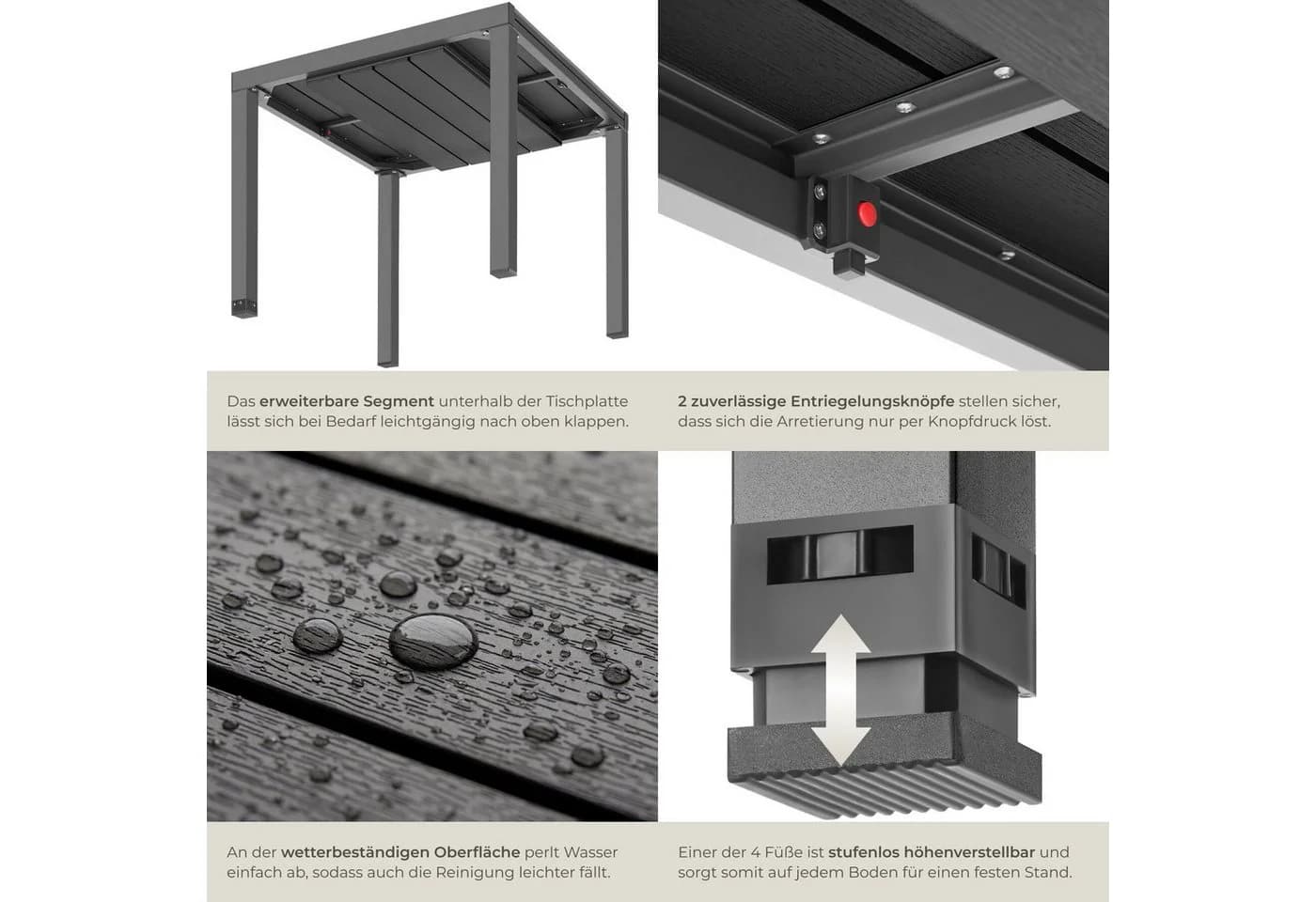 Das erweiterbare Segment unterhalb der Tischplatte lässt sich bei Bedarf leichtgängig nach oben klappen.

2 zuverlässige Entriegelungsknöpfe stellen sicher, dass sich die Arretierung nur per Knopfdruck löst.

An der wetterbeständigen Oberfläche perlt Wasser einfach ab, sodass auch die Reinigung leichter fällt.

Einer der 4 Füße ist stufenlos höhenverstellbar und sorgt somit auf jedem Boden für einen festen Stand.