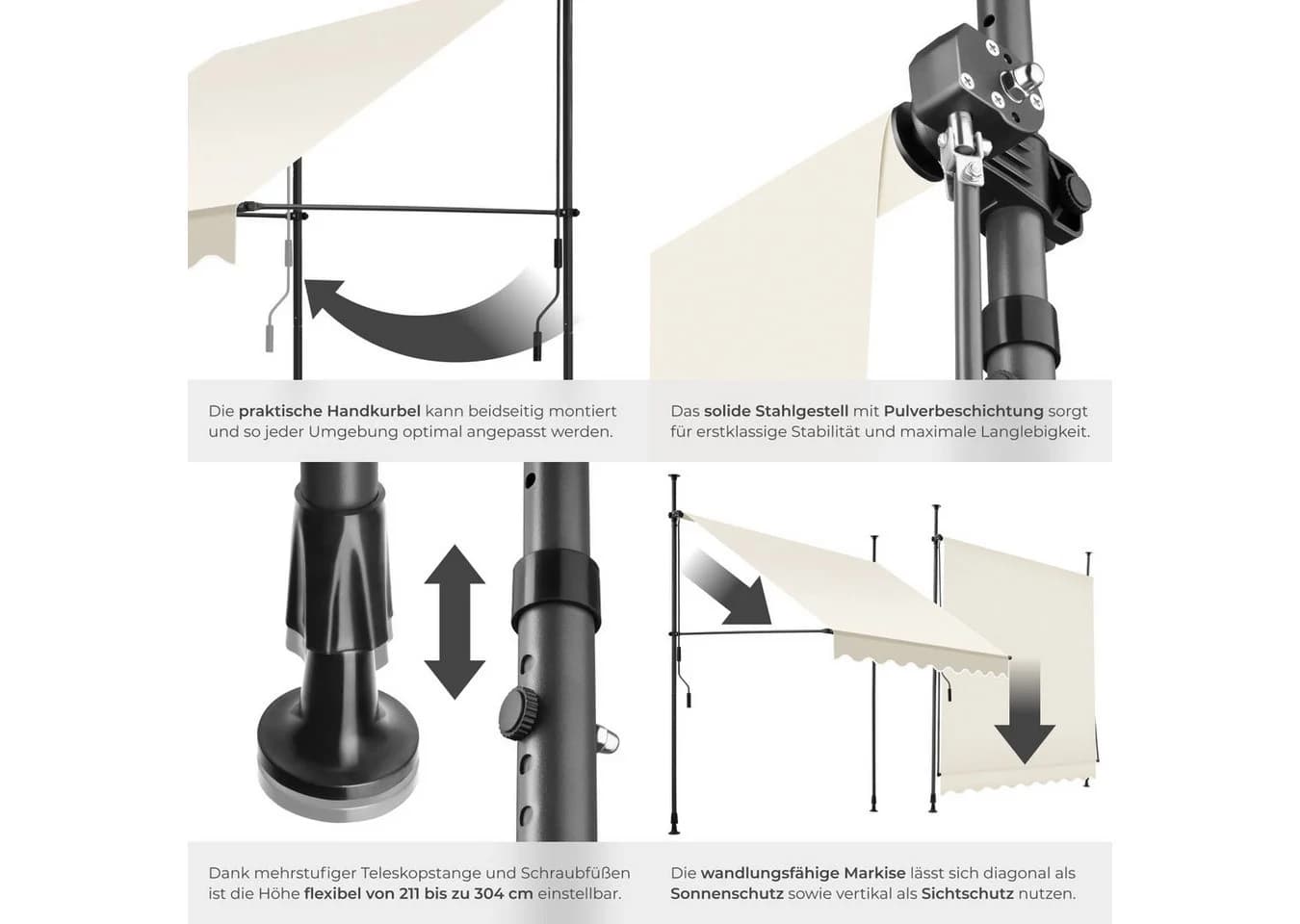 Die praktische Handkurbel kann beidseitig montiert und so jeder Umgebung optimal angepasst werden.

Das solide Stahlgestell mit Pulverbeschichtung sorgt für erstklassige Stabilität und maximale Langlebigkeit.

Dank mehrstufiger Teleskopstange und Schraubfüßen ist die Höhe flexibel von 211 bis zu 304 cm einstellbar.

Die wandlungsfähige Markise lässt sich diagonal als Sonnenschutz sowie vertikal als Sichtschutz nutzen.