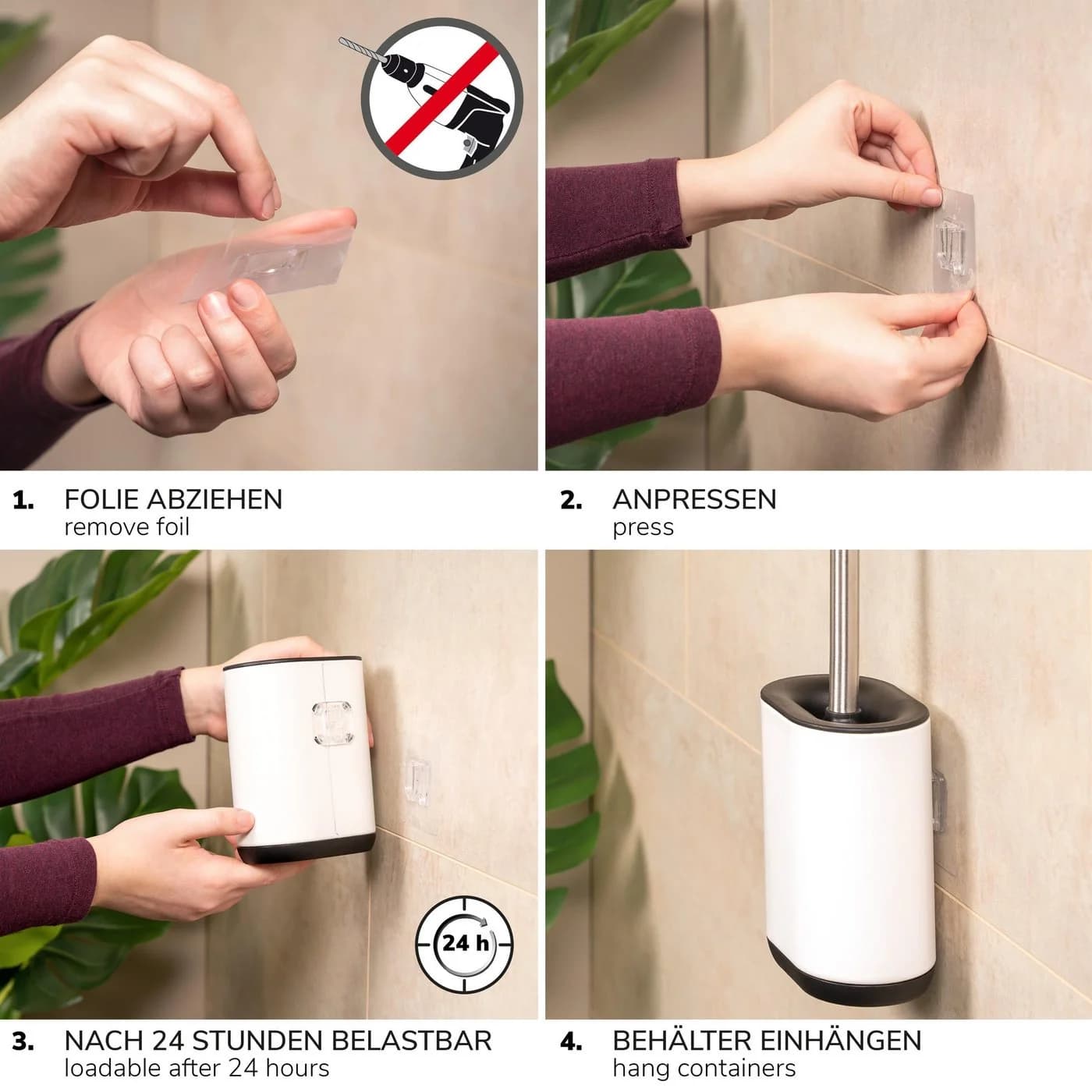 1. FOLIE ABZIEHEN
remove foil

2. ANPRESSEN
press

24 h

3. NACH 24 STUNDEN BELASTBAR
loadable after 24 hours

4. BEHÄLTER EINHÄNGEN
hang containers