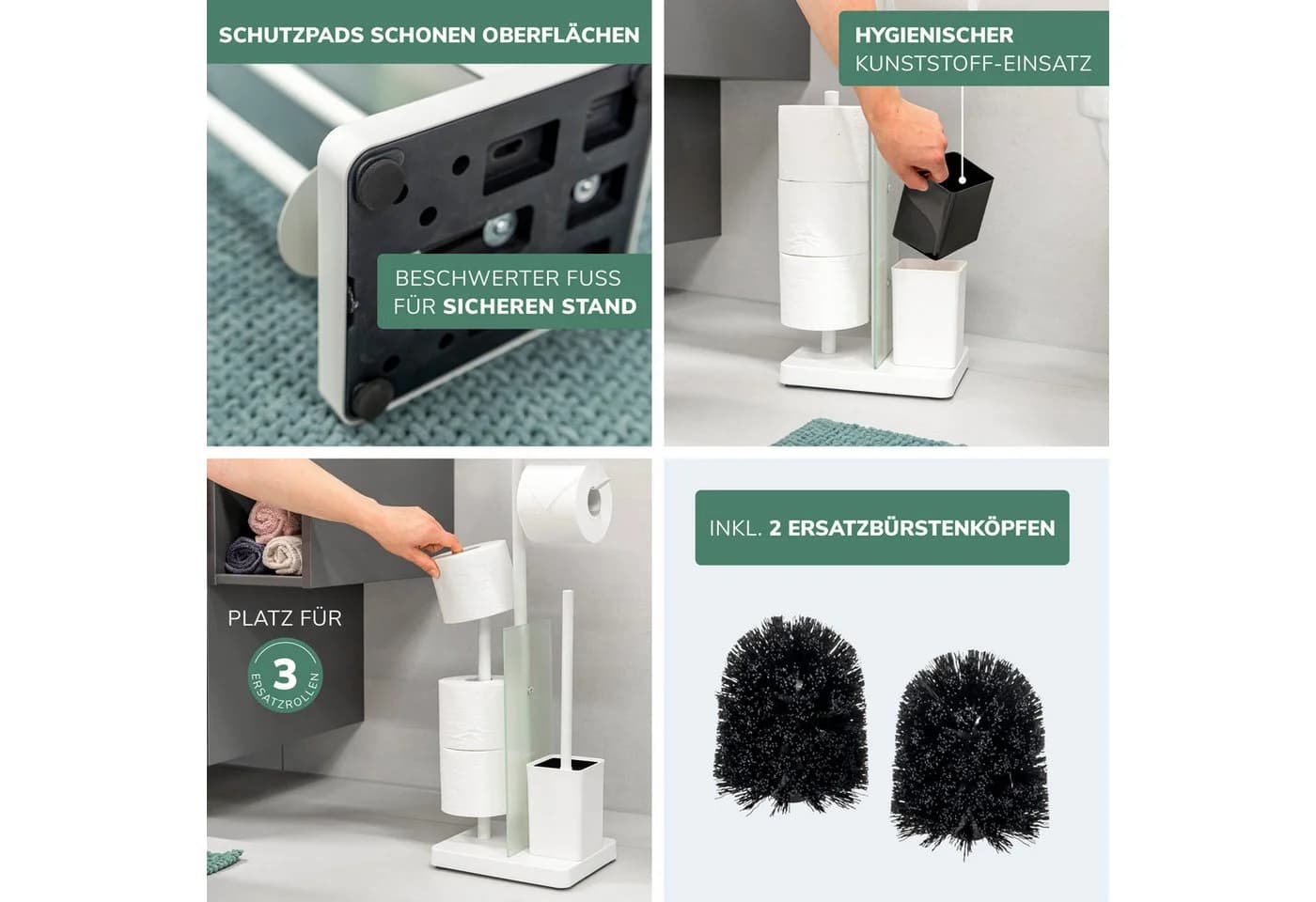 SCHUTZPADS SCHONEN OBERFLÄCHEN

BESCHWERTER FUSS FÜR SICHEREN STAND

HYGIENISCHER KUNSTSTOFF-EINSATZ

PLATZ FÜR 3 ERSATZROLLEN

INKL. 2 ERSATZBÜRSTENKÖPFEN