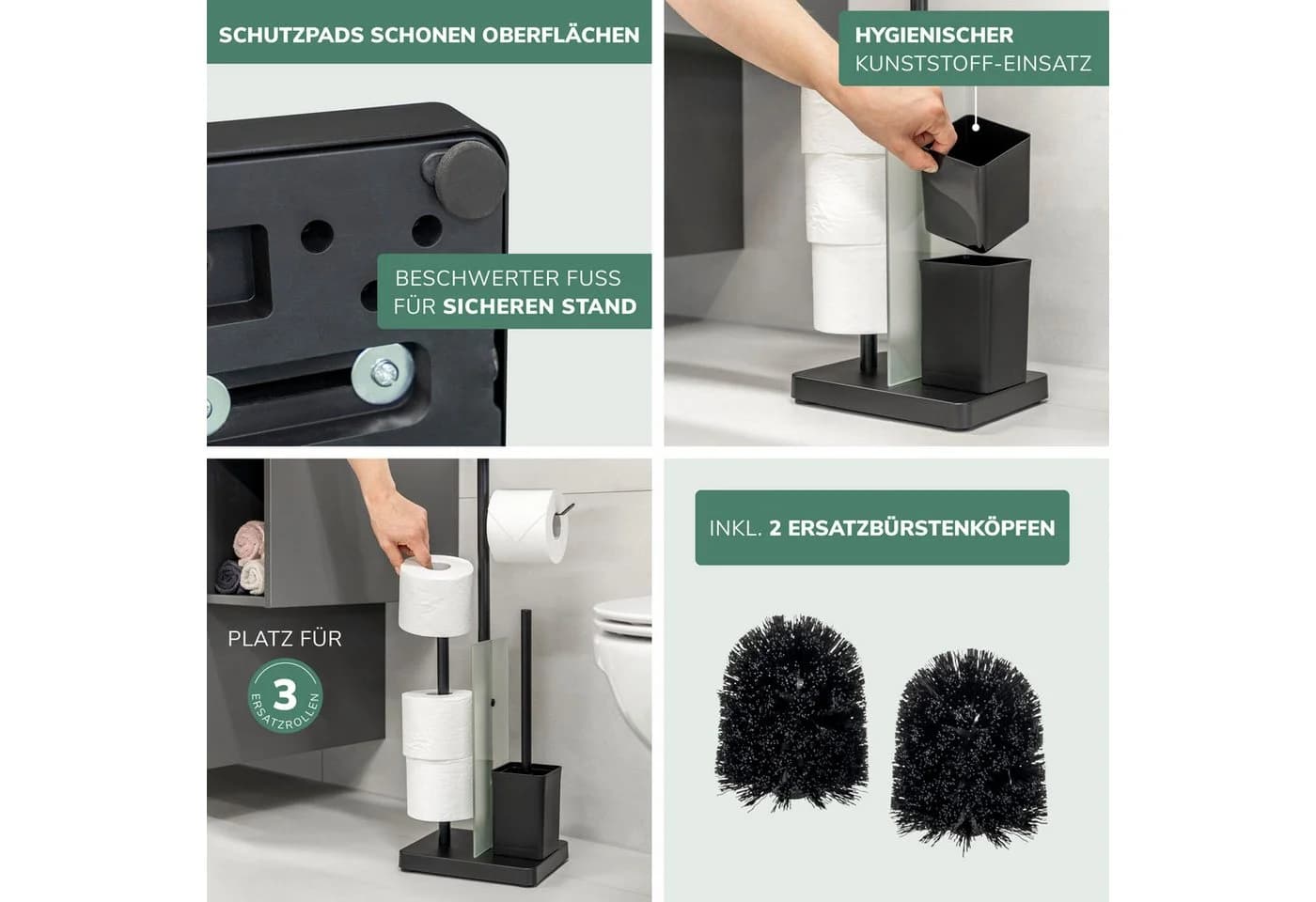 SCHUTZPADS SCHONEN OBERFLÄCHEN

BESCHWERTER FUSS FÜR SICHEREN STAND

HYGIENISCHER KUNSTSTOFF-EINSATZ

PLATZ FÜR

3

ERSATZROLLEN

INKL. 2 ERSATZBÜRSTENKÖPFEN