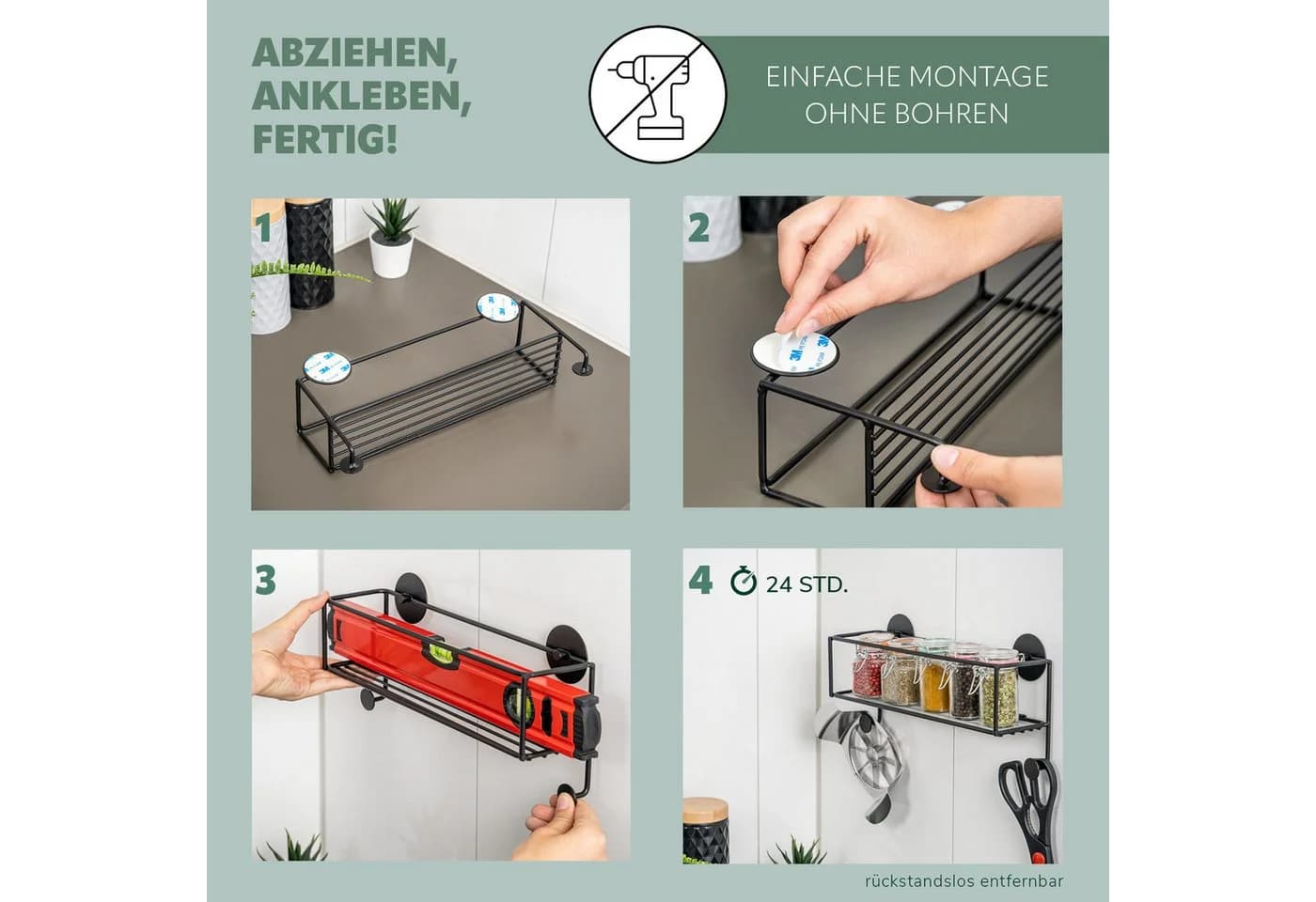 ABZIEHEN,
ANKLEBEN,
FERTIG!

EINFACHE MONTAGE
OHNE BOHREN

1

2

3

4

24 STD.

rückstandslos entfernbar