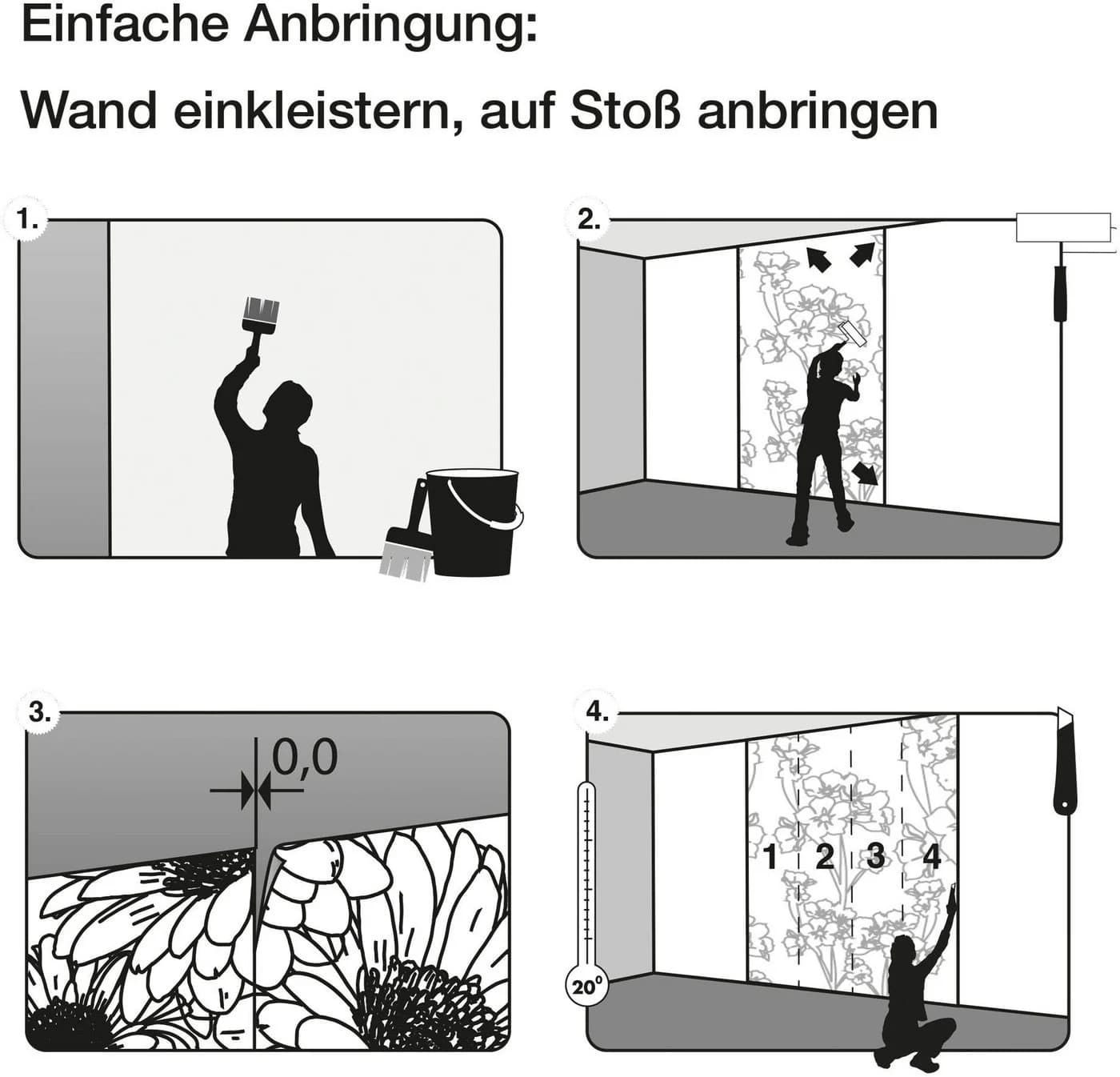 Einfache Anbringung:

Wand einkleistern, auf Stoß anbringen

1.

2.

3.

0,0

4.

1 2 3 4

20°