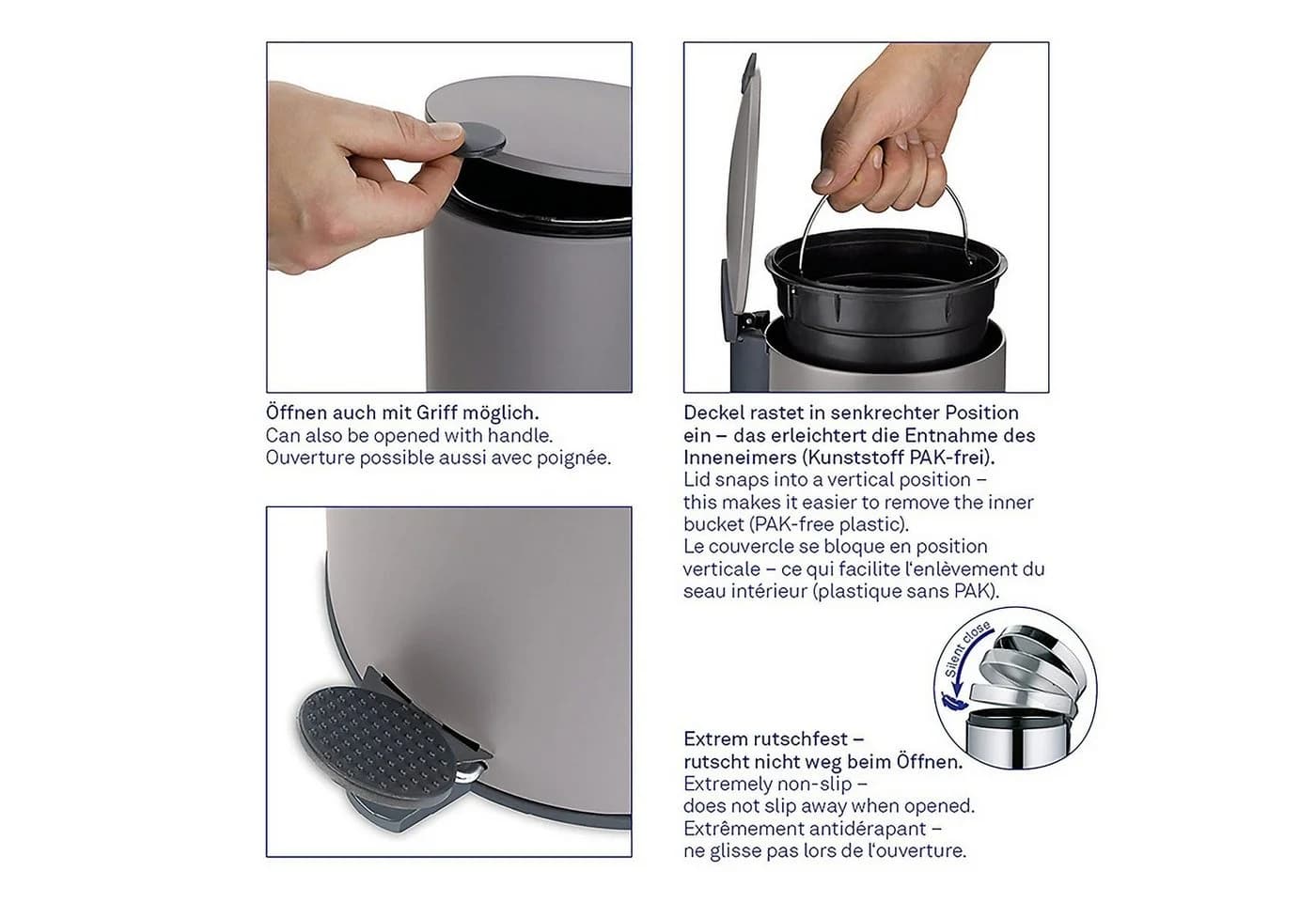 Öffnen auch mit Griff möglich.
Can also be opened with handle.
Ouverture possible aussi avec poignée.

Deckel rastet in senkrechter Position ein – das erleichtert die Entnahme des Inneneimers (Kunststoff PAK-frei).
Lid snaps into a vertical position – this makes it easier to remove the inner bucket (PAK-free plastic).
Le couvercle se bloque en position verticale – ce qui facilite l'enlèvement du seau intérieur (plastique sans PAK).

Silent close

Extrem rutschfest – rutscht nicht weg beim Öffnen.
Extremely non-slip – does not slip away when opened.
Extrêmement antidérapant – ne glisse pas lors de l'ouverture.