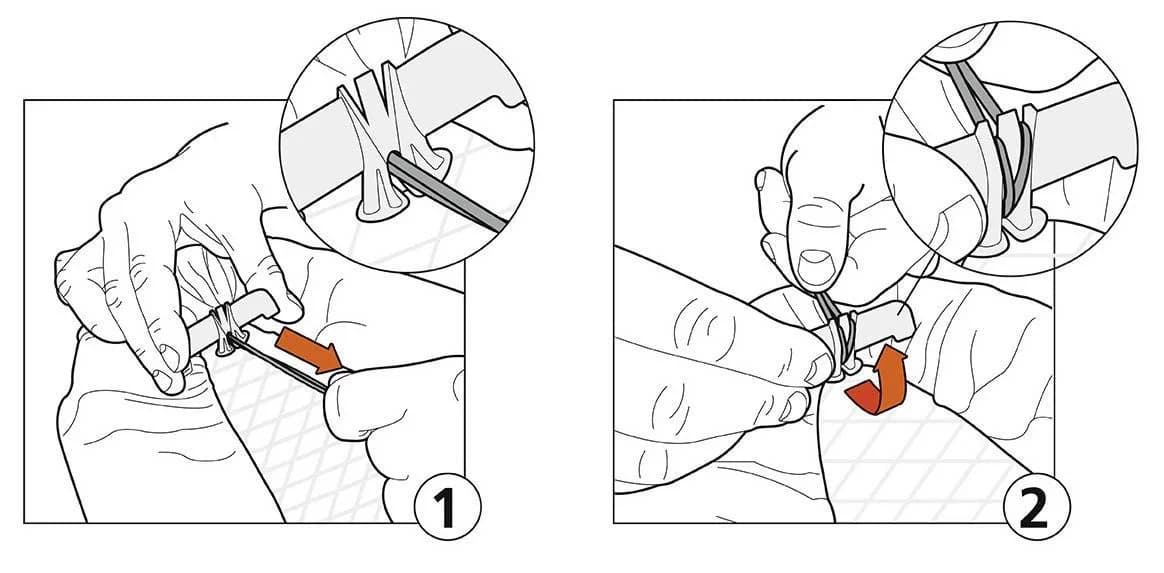 1

2