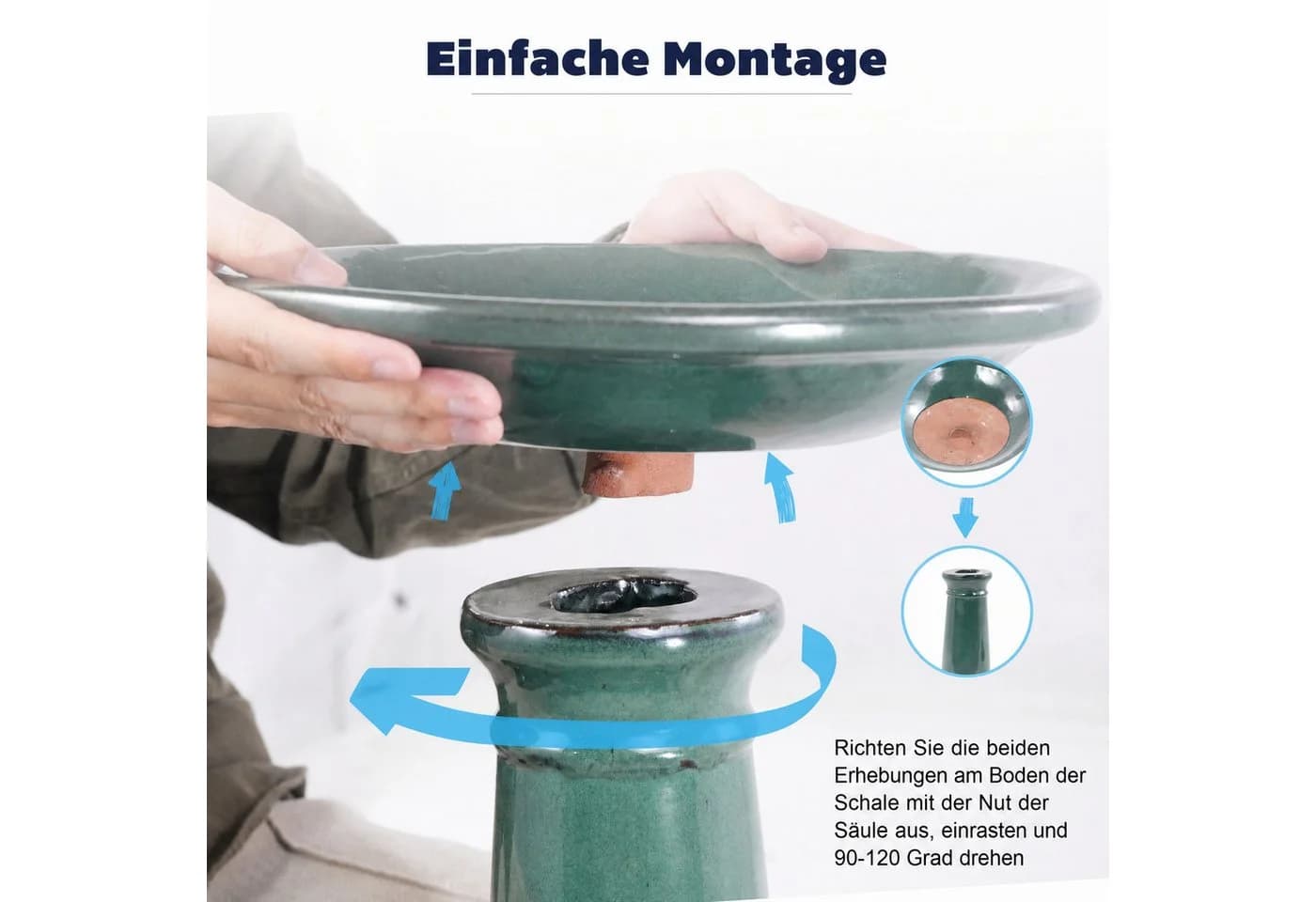 Einfache Montage

Richten Sie die beiden Erhebungen am Boden der Schale mit der Nut der Säule aus, einrasten und 90-120 Grad drehen