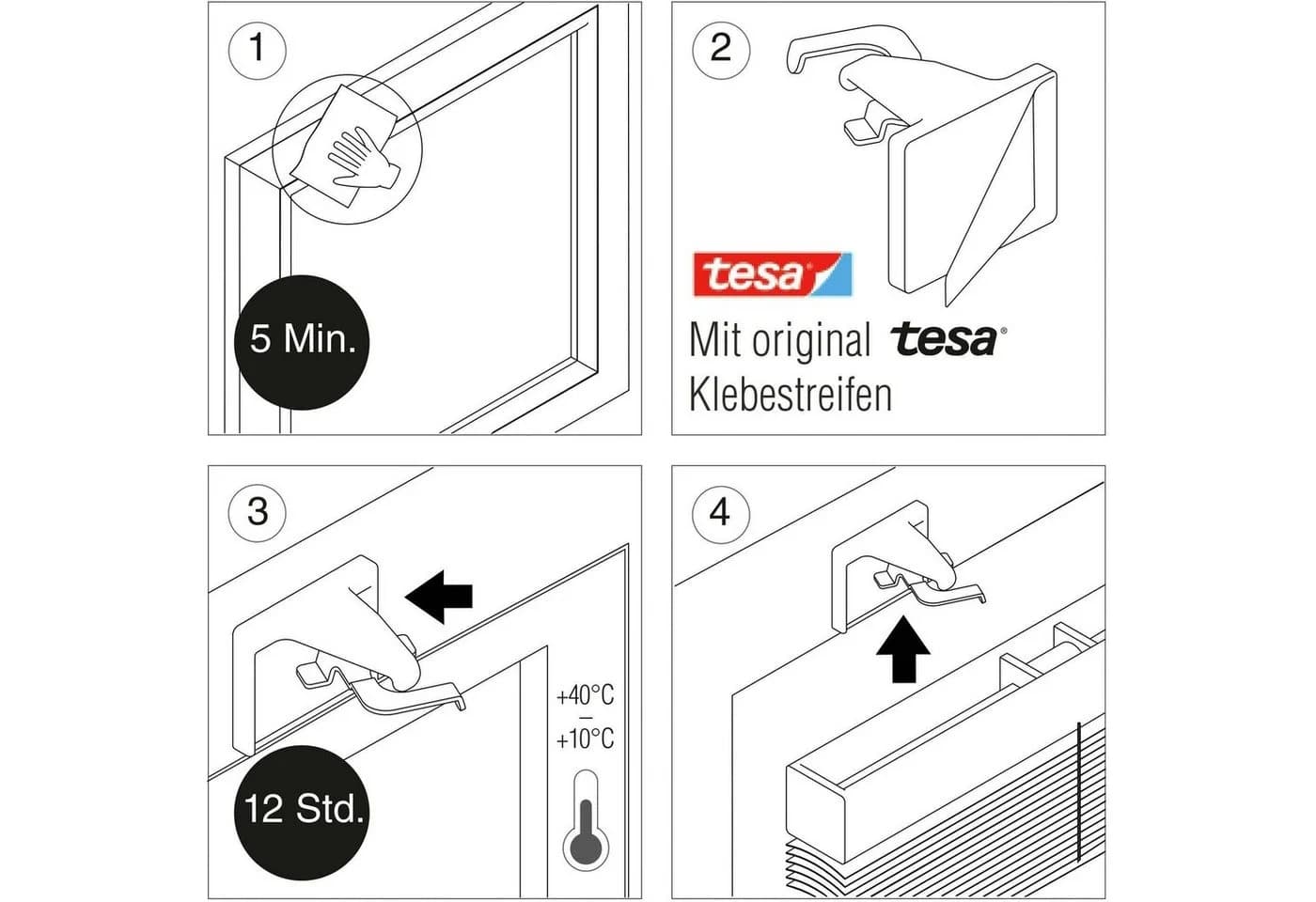 1

5 Min.

2

tesa®

Mit original tesa®
Klebestreifen

3

+40°C
–
+10°C

12 Std.

4