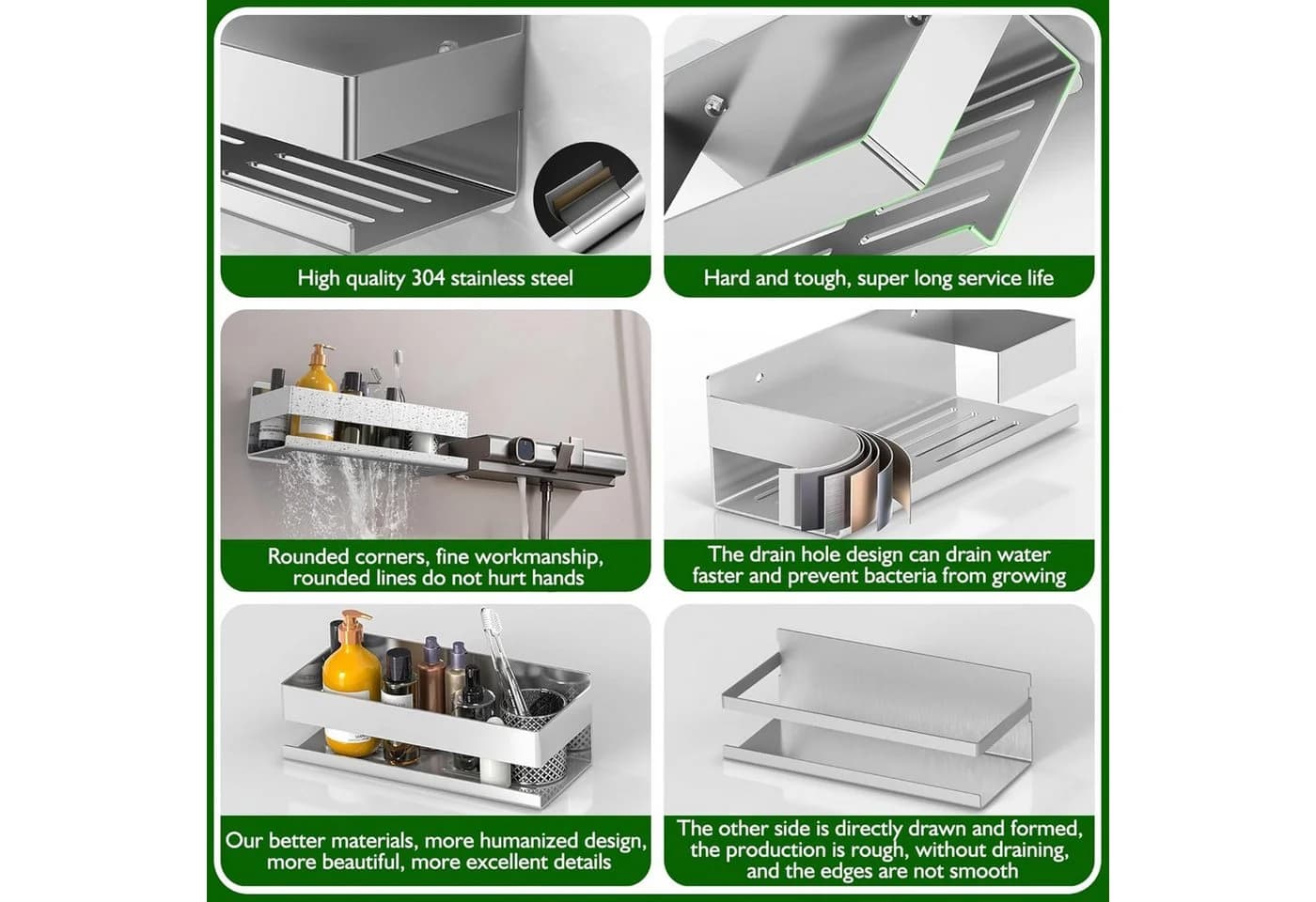 High quality 304 stainless steel

Hard and tough, super long service life

Rounded corners, fine workmanship, rounded lines do not hurt hands

The drain hole design can drain water faster and prevent bacteria from growing

Our better materials, more humanized design, more beautiful, more excellent details

The other side is directly drawn and formed, the production is rough, without draining, and the edges are not smooth