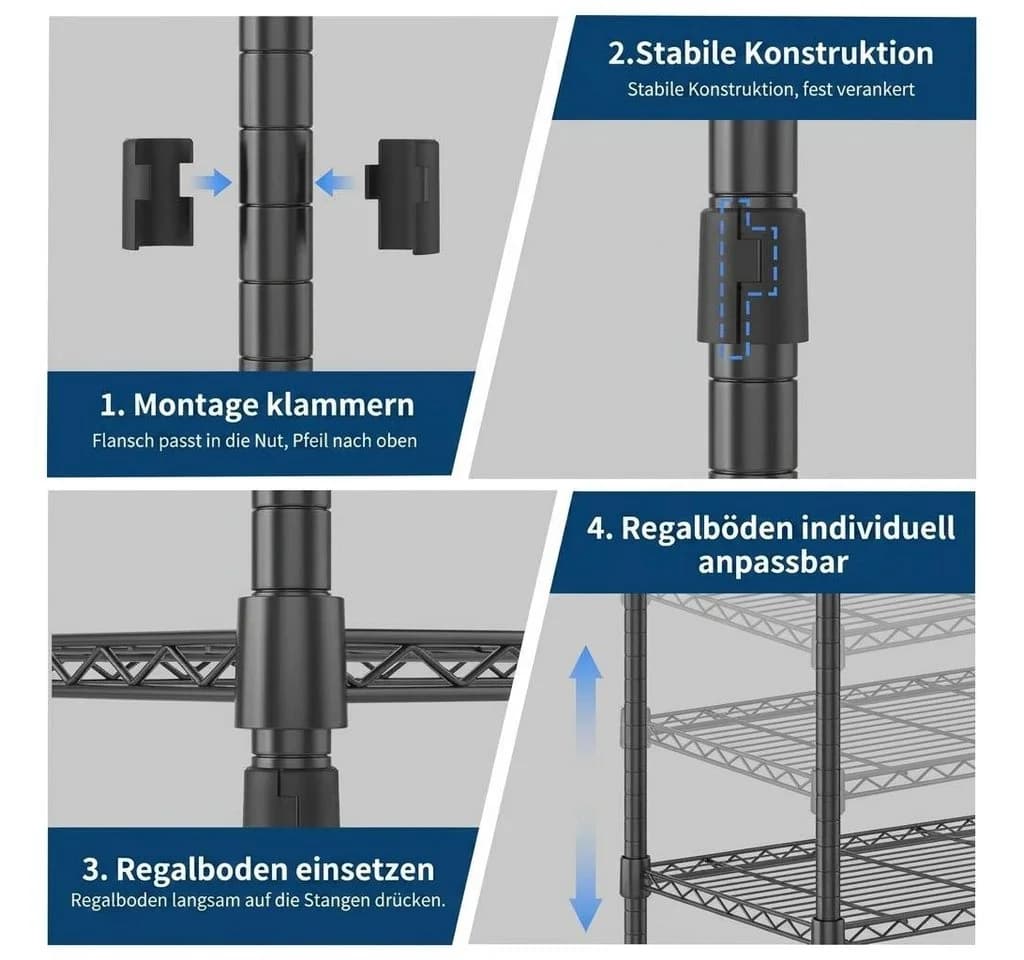 1. Montage klammern
Flansch passt in die Nut, Pfeil nach oben

2.Stabile Konstruktion
Stabile Konstruktion, fest verankert

3. Regalboden einsetzen
Regalboden langsam auf die Stangen drücken.

4. Regalböden individuell anpassbar