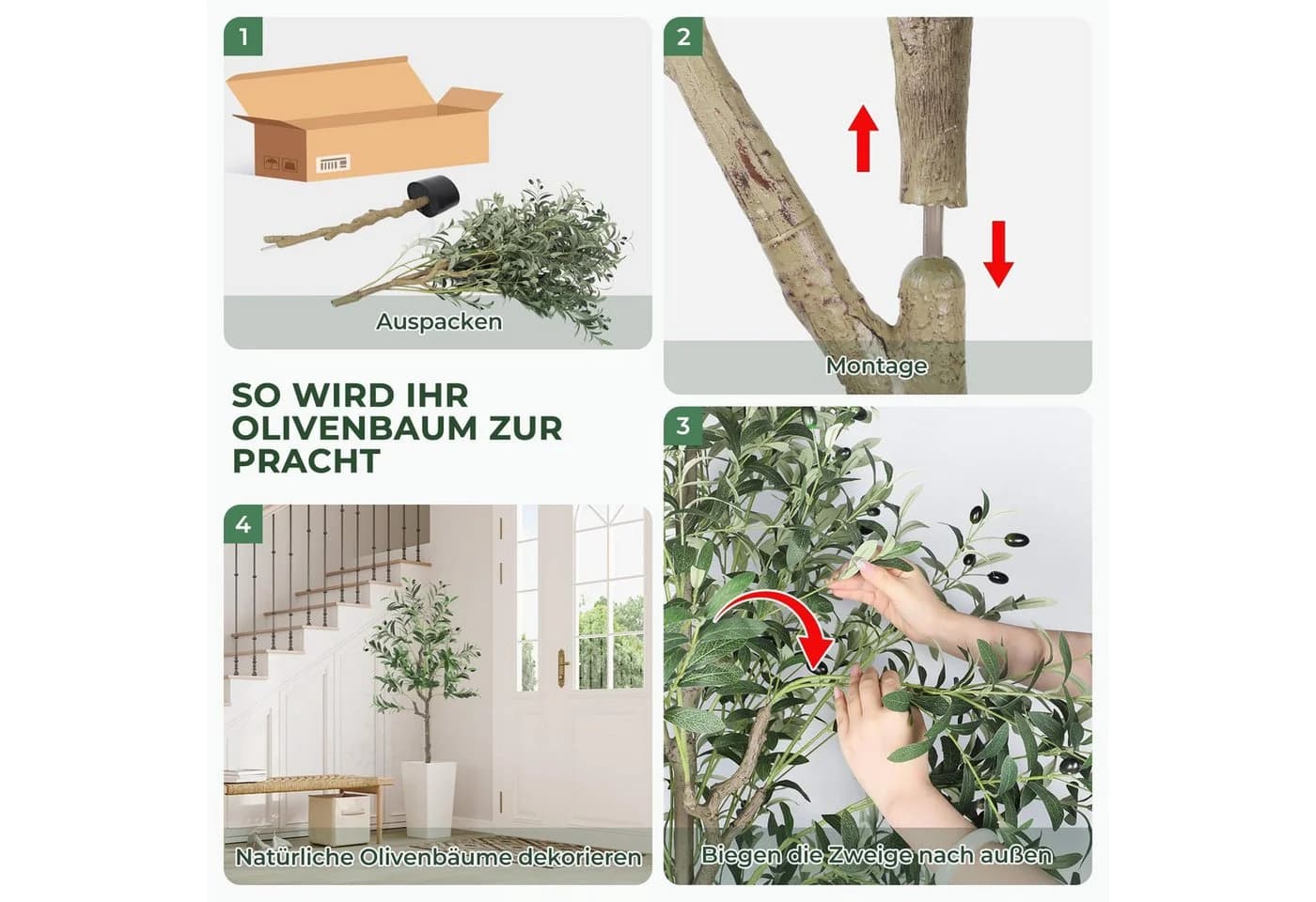 1

Auspacken

2

Montage

SO WIRD IHR OLIVENBAUM ZUR PRACHT

3

Biegen die Zweige nach außen

4

Natürliche Olivenbäume dekorieren