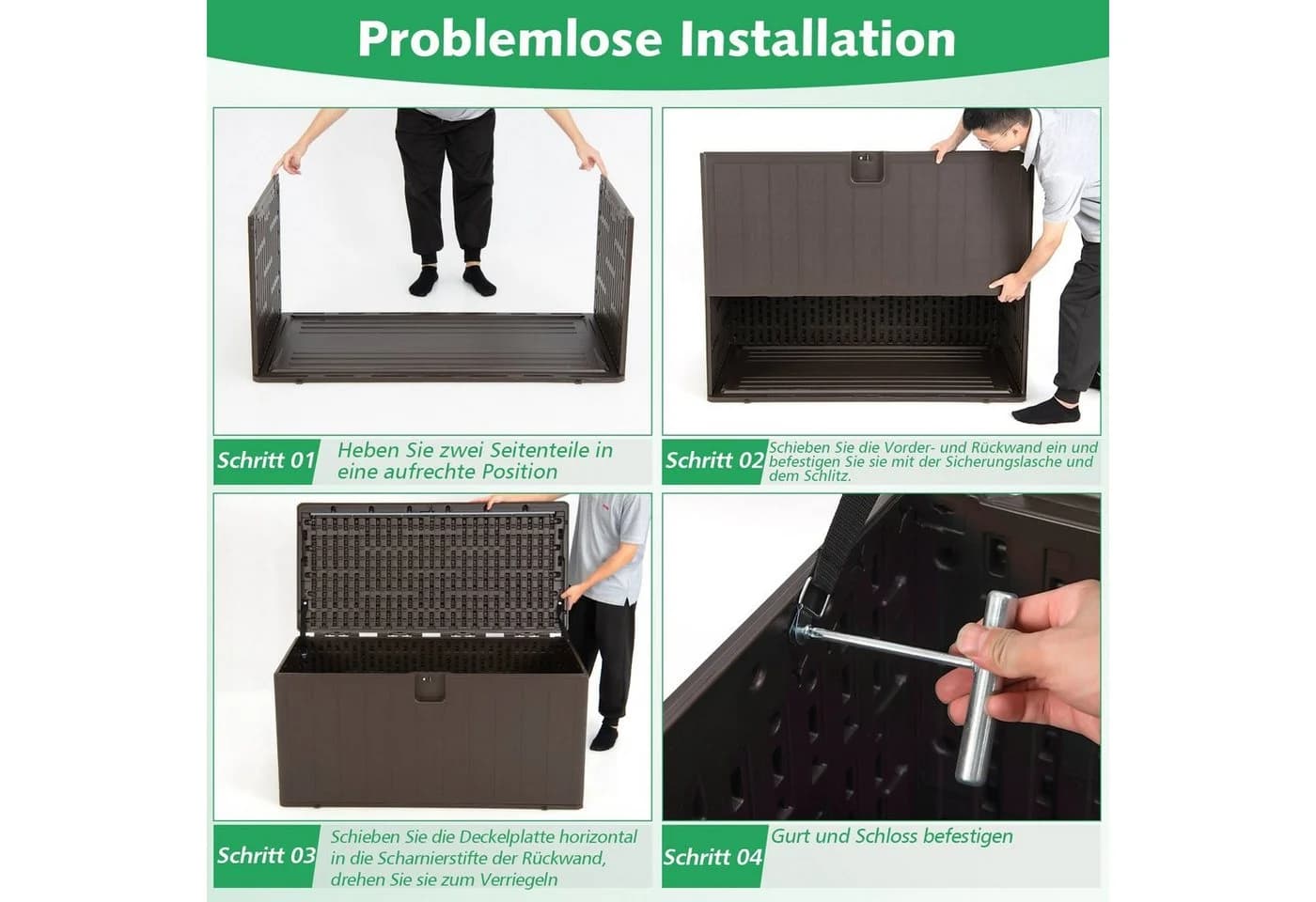 Problemlose Installation

Schritt 01 Heben Sie zwei Seitenteile in eine aufrechte Position

Schritt 02 Schieben Sie die Vorder- und Rückwand ein und befestigen Sie sie mit der Sicherungslasche und dem Schlitz.

Schritt 03 Schieben Sie die Deckelplatte horizontal in die Scharnierstifte der Rückwand, drehen Sie sie zum Verriegeln

Schritt 04 Gurt und Schloss befestigen