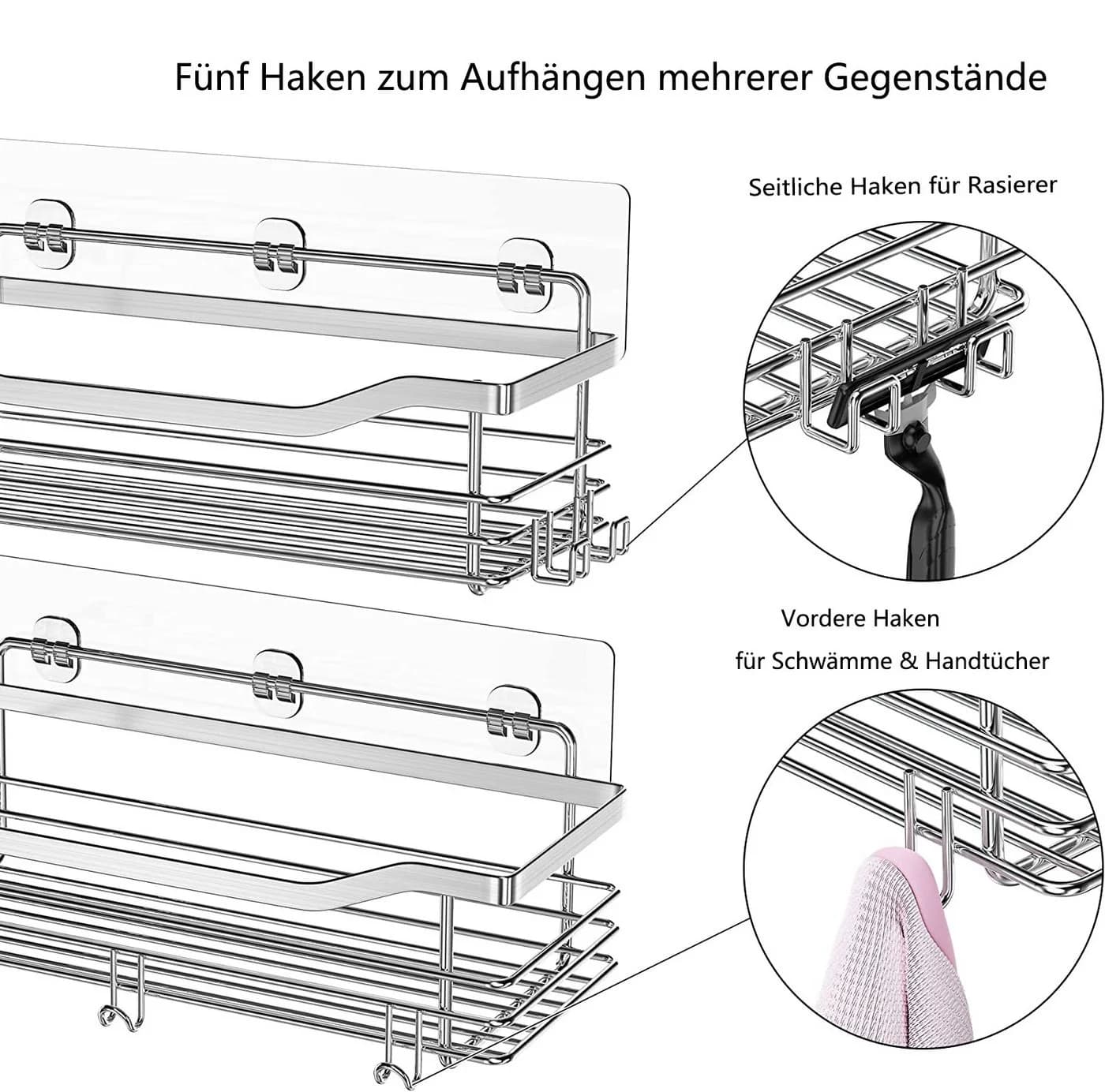 Fünf Haken zum Aufhängen mehrerer Gegenstände

Seitliche Haken für Rasierer

Vordere Haken
für Schwämme & Handtücher