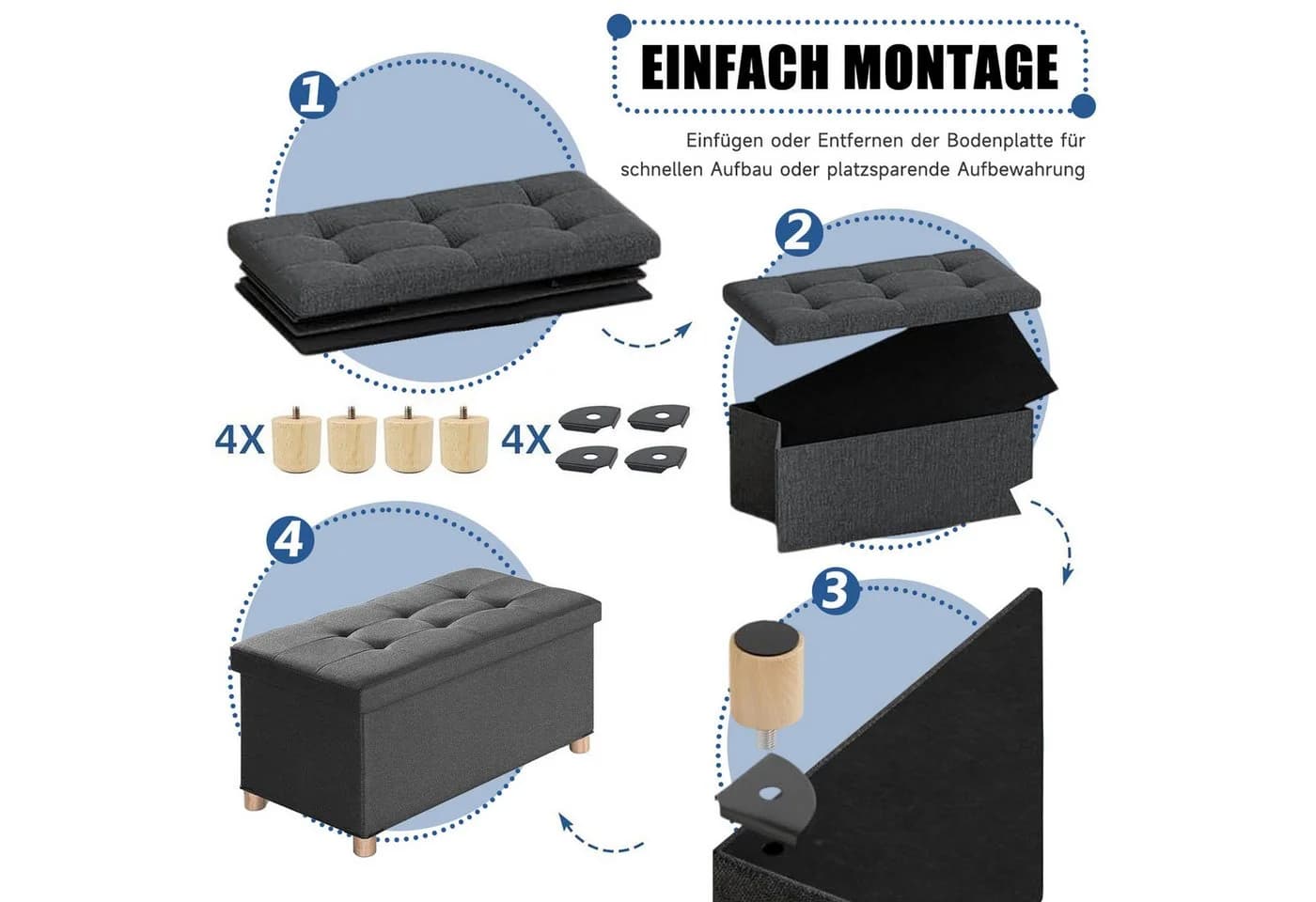 EINFACH MONTAGE

Einfügen oder Entfernen der Bodenplatte für schnellen Aufbau oder platzsparende Aufbewahrung

1

2

4X

4X

4

3