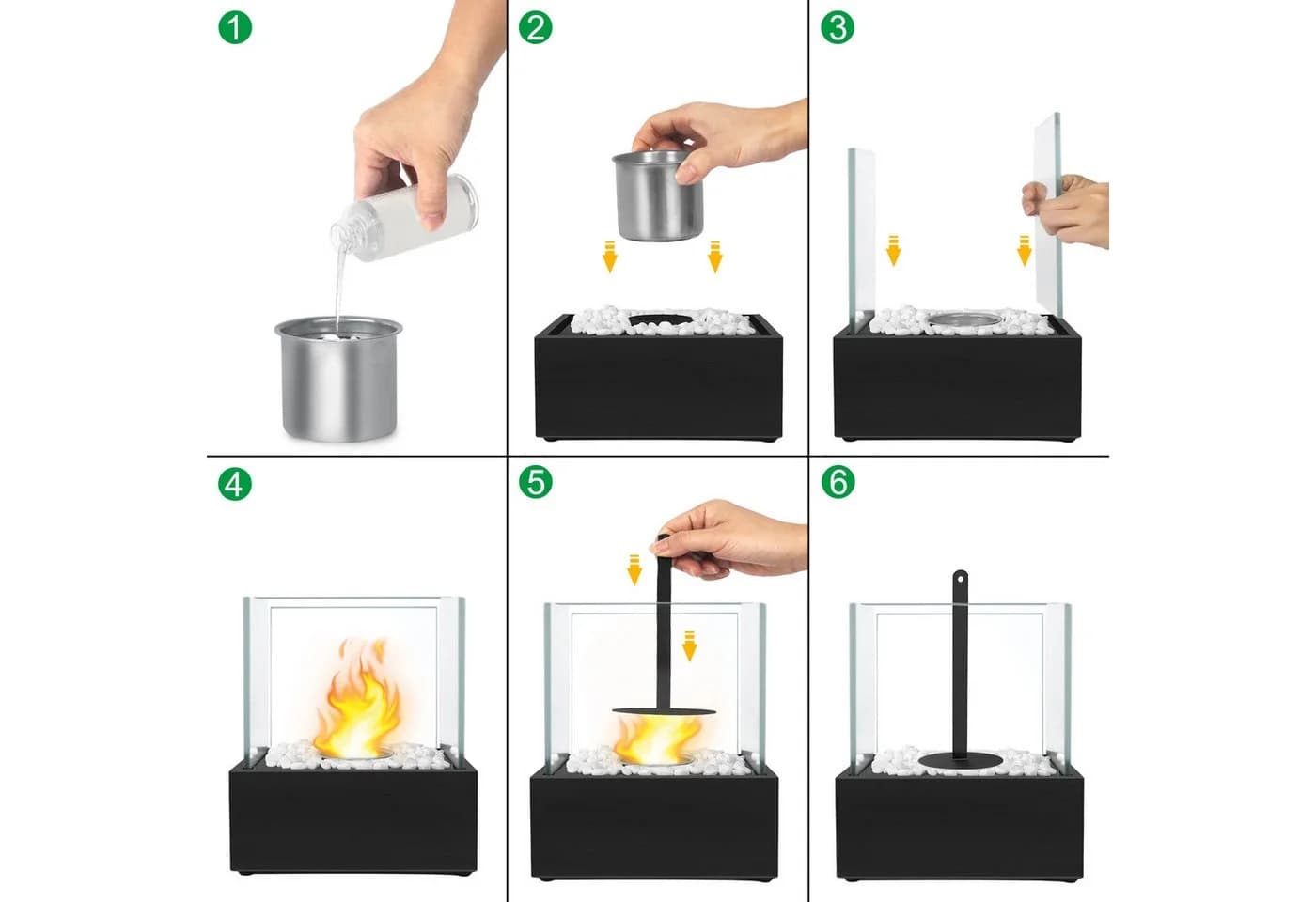 1
2
3
4
5
6