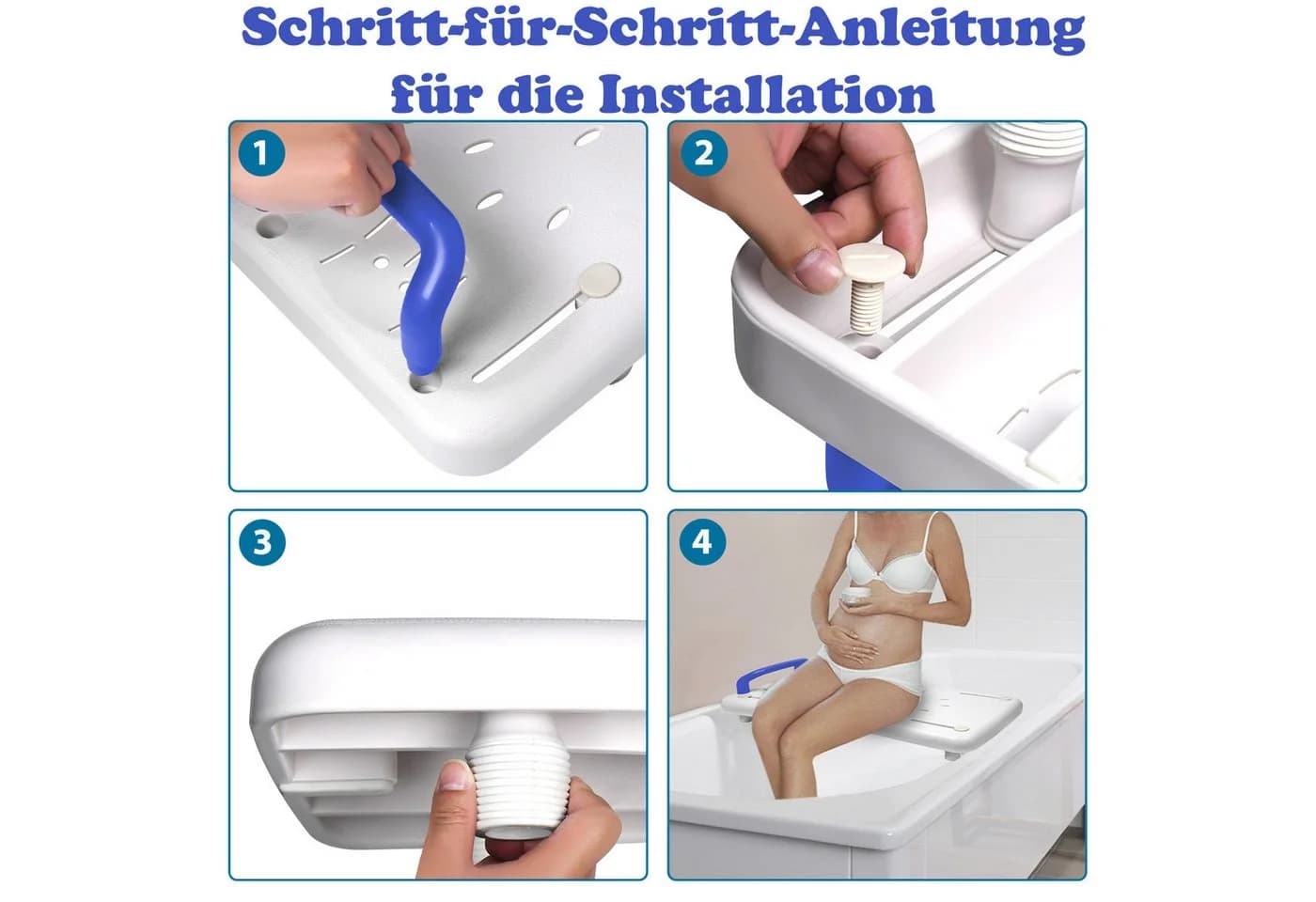 Schritt-für-Schritt-Anleitung für die Installation

1

2

3

4