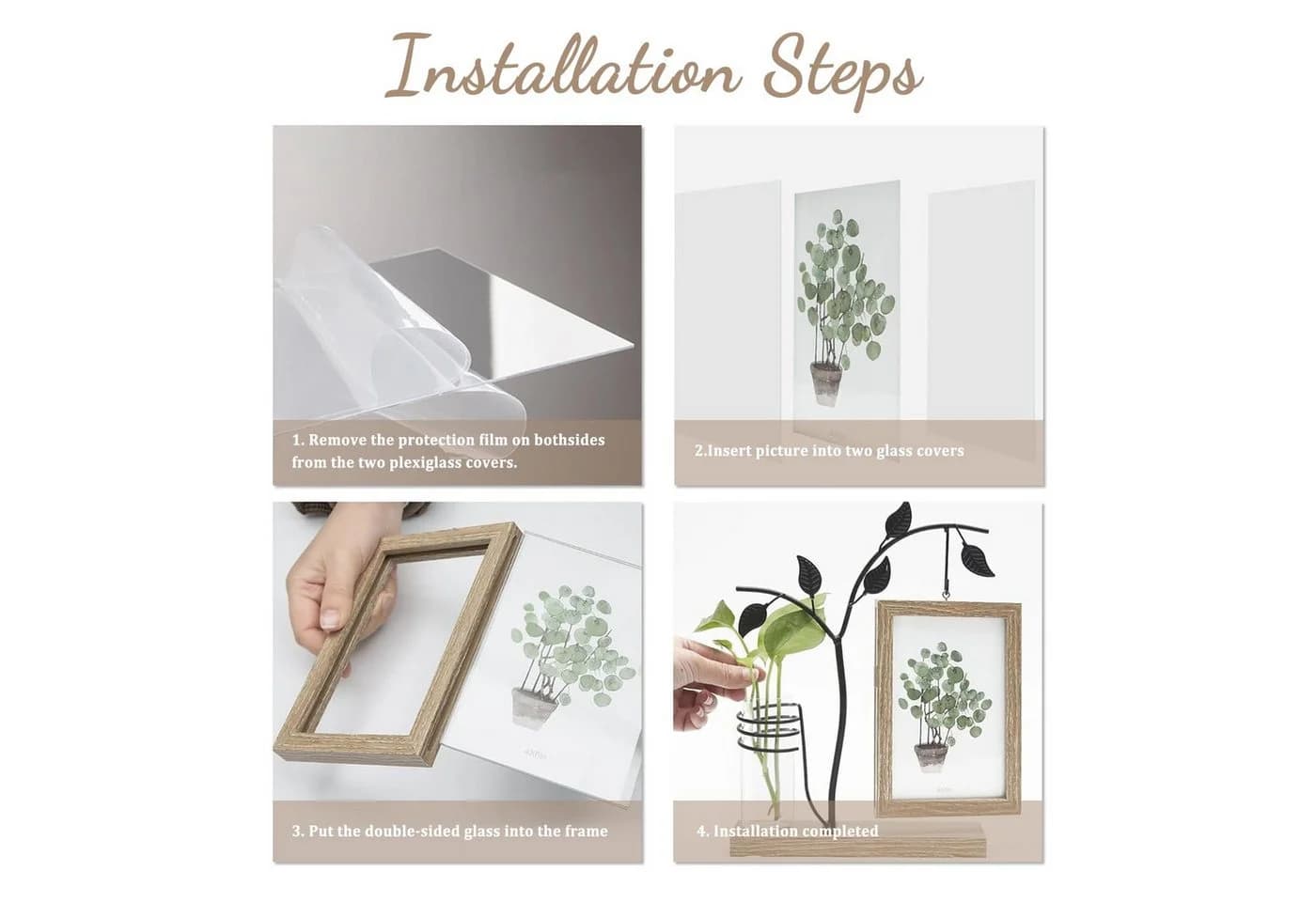 Installation Steps

1. Remove the protection film on bothsides from the two plexiglass covers.

2.Insert picture into two glass covers

3. Put the double-sided glass into the frame

4. Installation completed