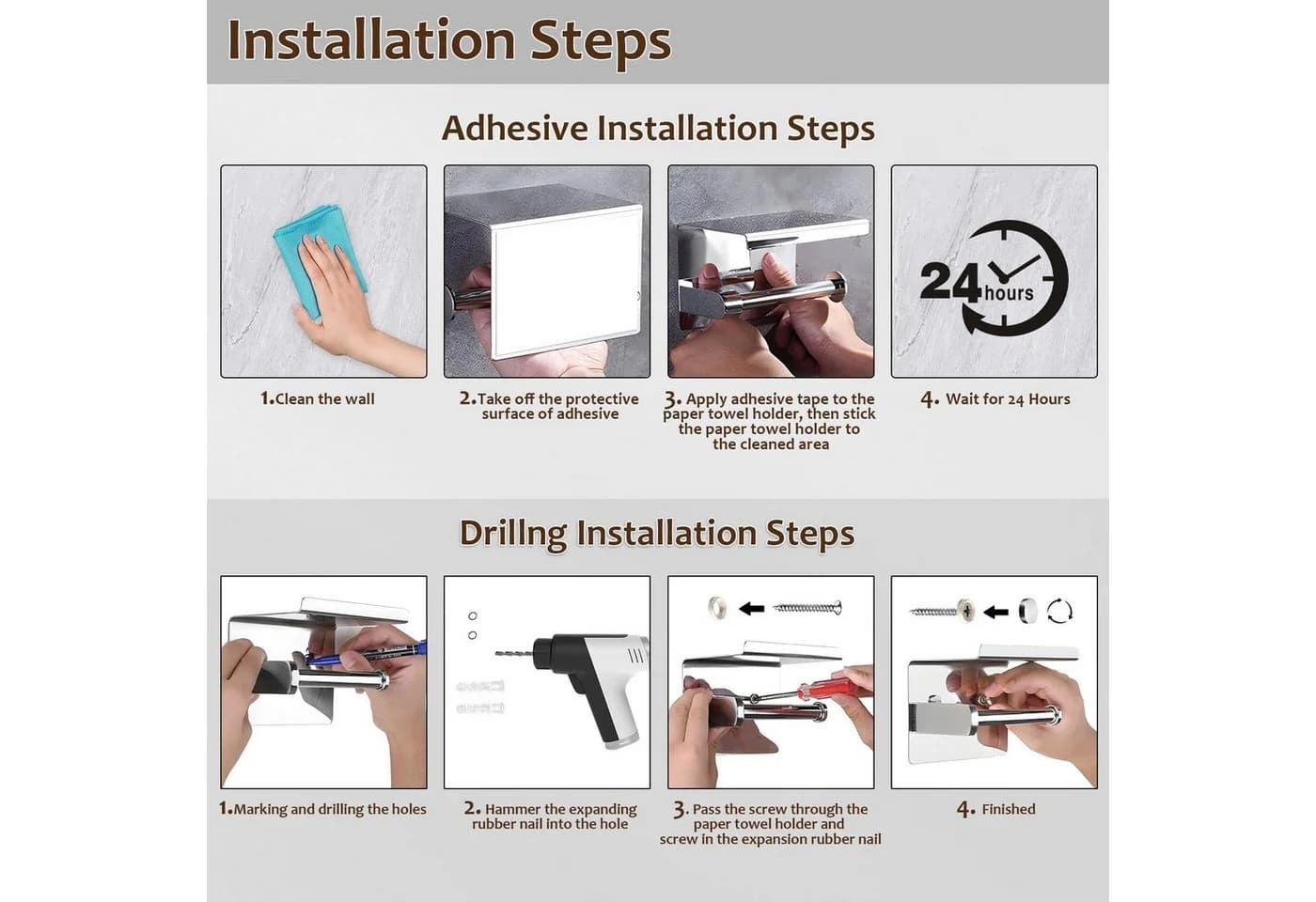 Installation Steps

Adhesive Installation Steps

24 hours

1.Clean the wall

2.Take off the protective surface of adhesive

3. Apply adhesive tape to the paper towel holder, then stick the paper towel holder to the cleaned area

4. Wait for 24 Hours

Drillng Installation Steps

1.Marking and drilling the holes

2. Hammer the expanding rubber nail into the hole

3. Pass the screw through the paper towel holder and screw in the expansion rubber nail

4. Finished